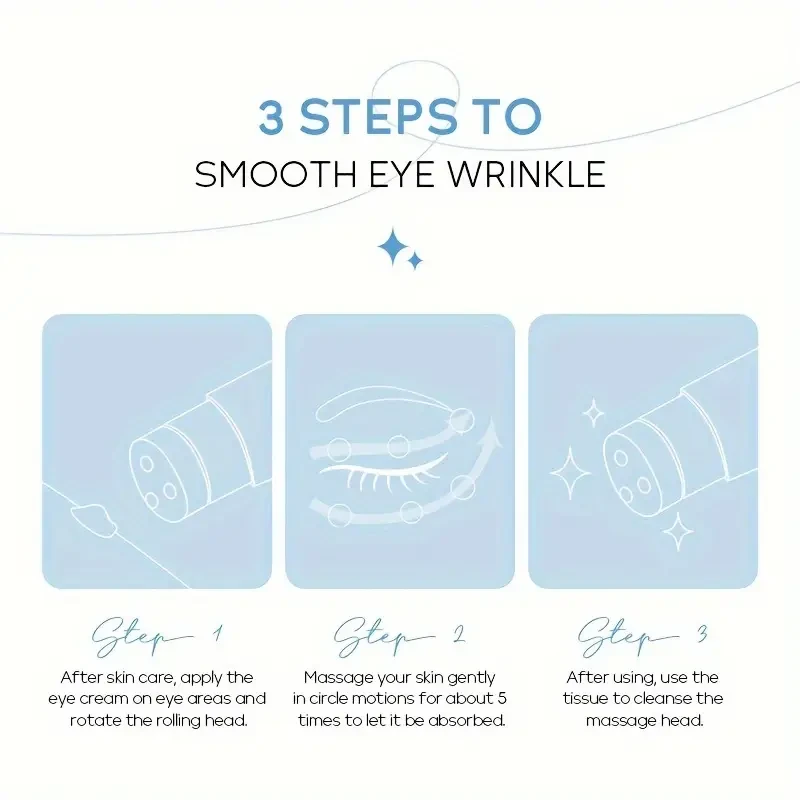 3 STEPS TO
SMOOTH EYE WRINKLE

Step 1
After skin care, apply the eye cream on eye areas and rotate the rolling head.

Step 2
Massage your skin gently in circle motions for about 5 times to let it be absorbed.

Step 3
After using, use the tissue to cleanse the massage head.