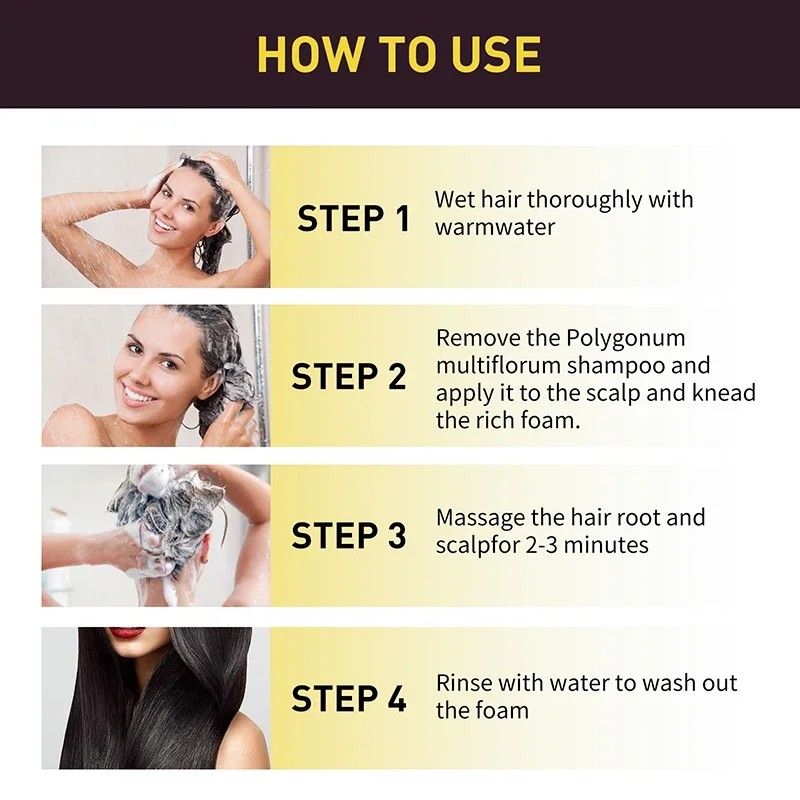 HOW TO USE

STEP 1 Wet hair thoroughly with warmwater

STEP 2 Remove the Polygonum multiflorum shampoo and apply it to the scalp and knead the rich foam.

STEP 3 Massage the hair root and scalpfor 2-3 minutes

STEP 4 Rinse with water to wash out the foam