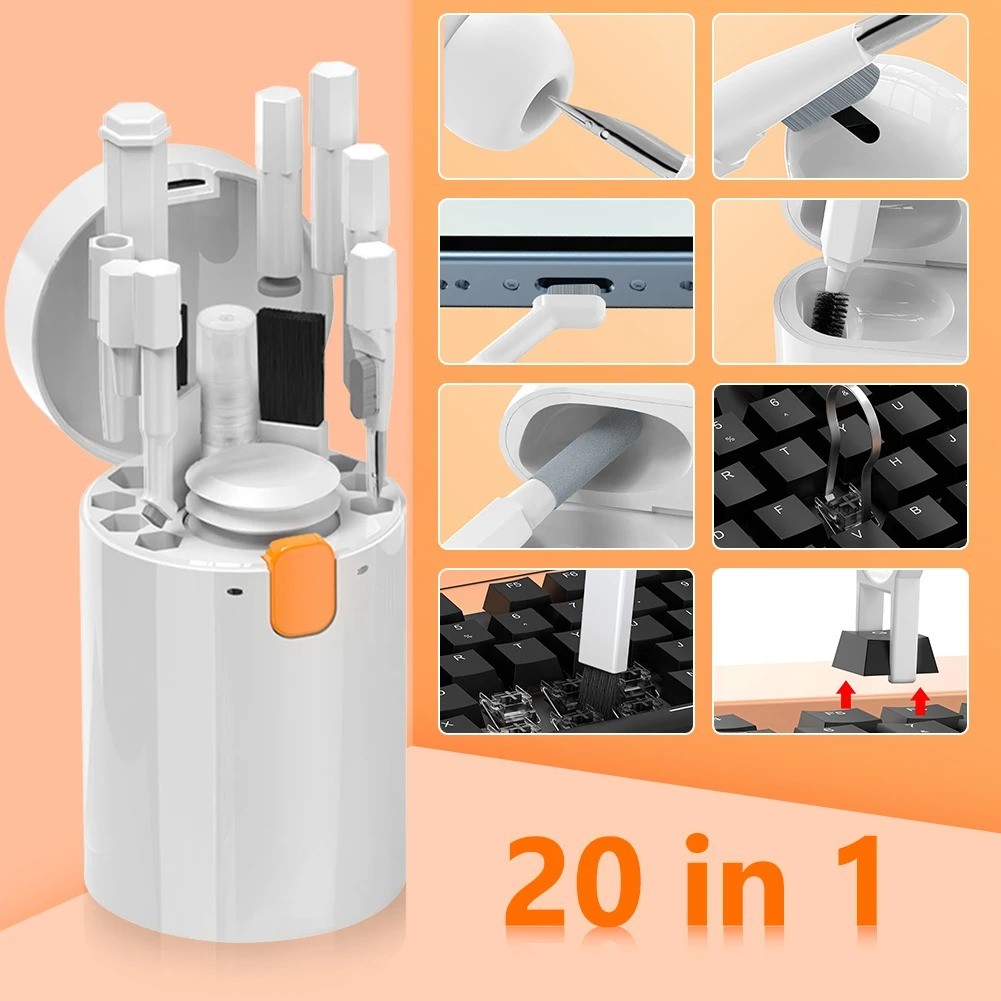 20 in 1