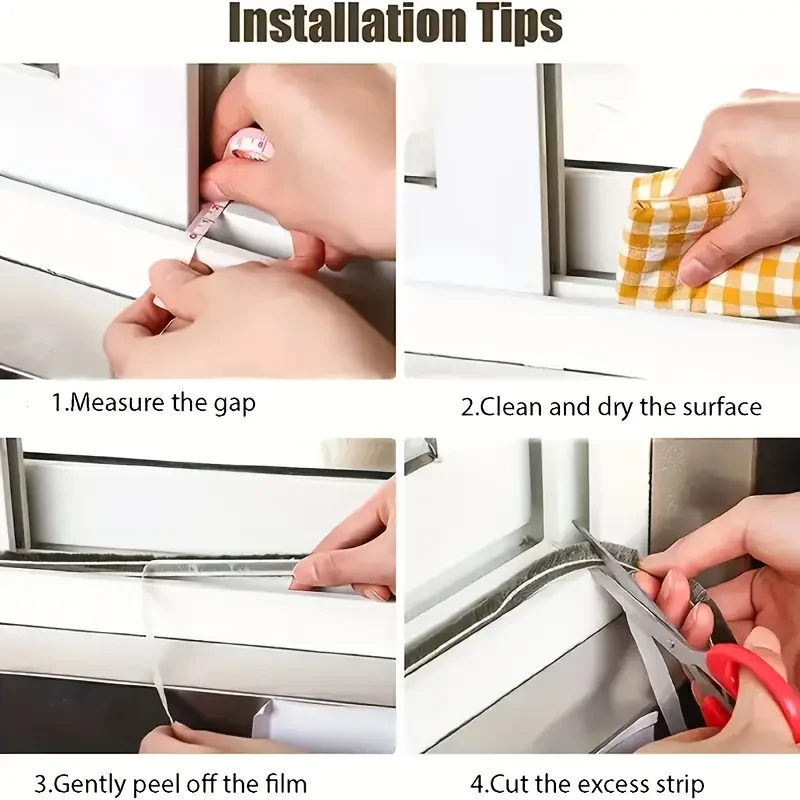 Installation Tips

1.Measure the gap

2.Clean and dry the surface

3.Gently peel off the film

4.Cut the excess strip