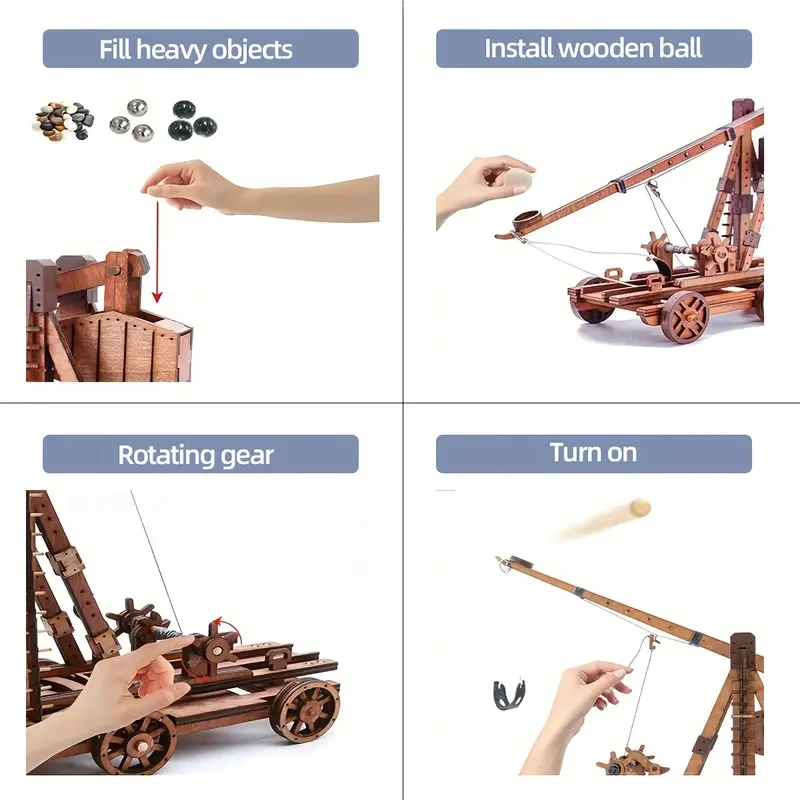 Fill heavy objects

Install wooden ball

Rotating gear

Turn on