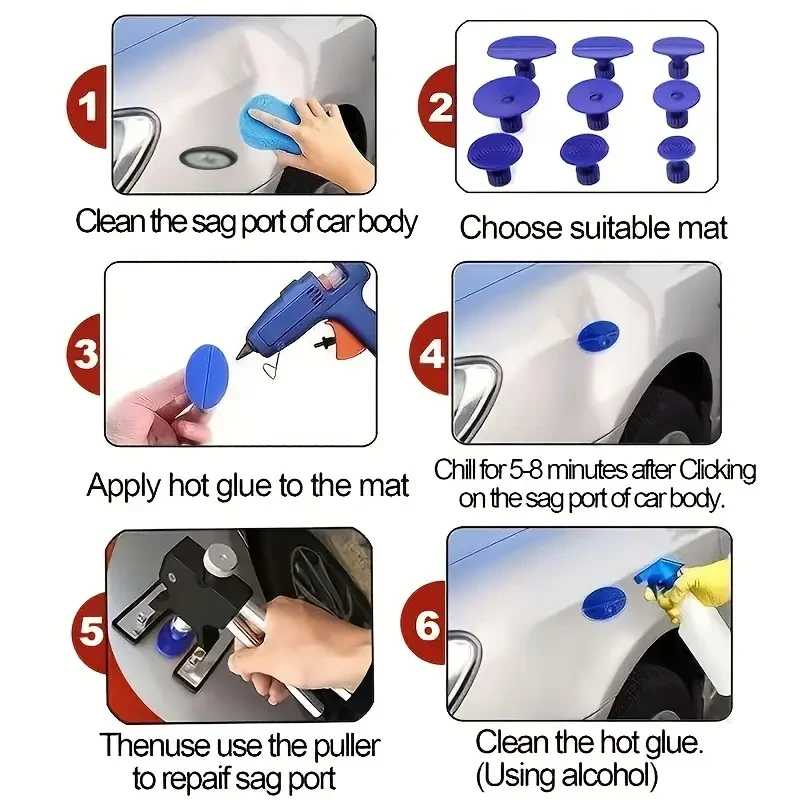 1

Clean the sag port of car body

2

Choose suitable mat

3

Apply hot glue to the mat

4

Chill for 5-8 minutes after Clicking on the sag port of car body.

5

Thenuse use the puller to repaif sag port

6

Clean the hot glue. (Using alcohol)