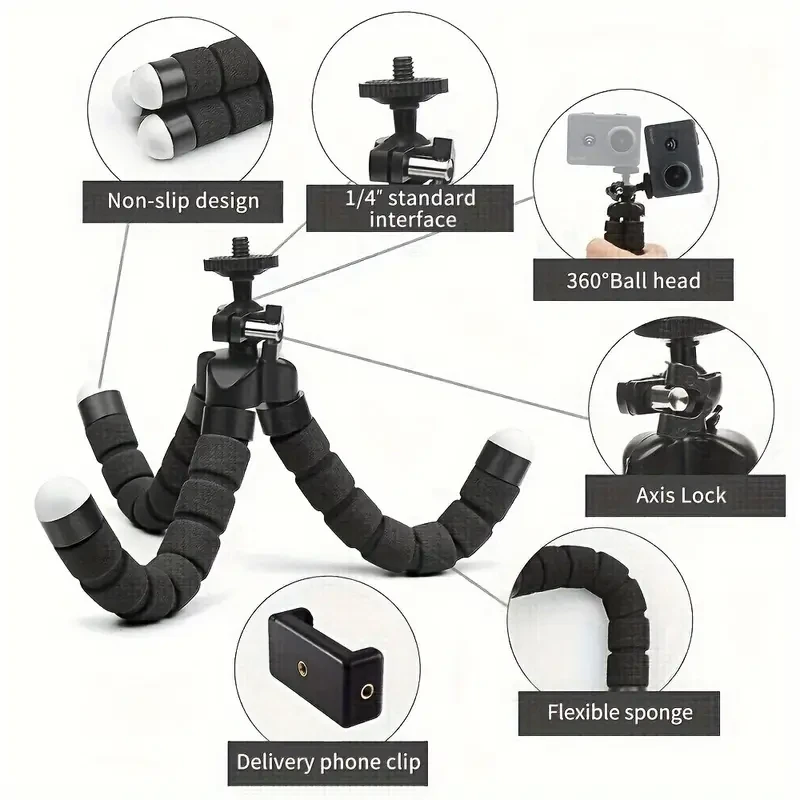 Non-slip design

1/4" standard interface

360°Ball head

Axis Lock

Flexible sponge

Delivery phone clip