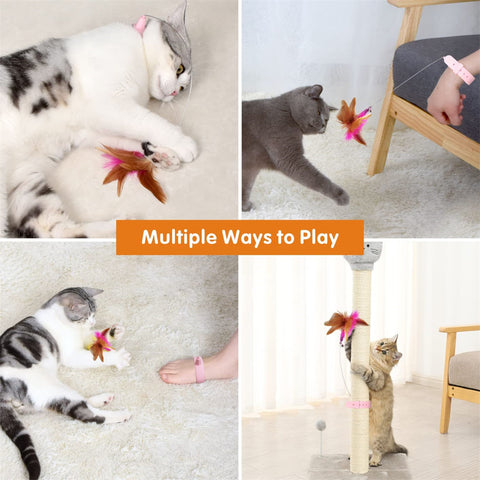 Multiple Ways to Play