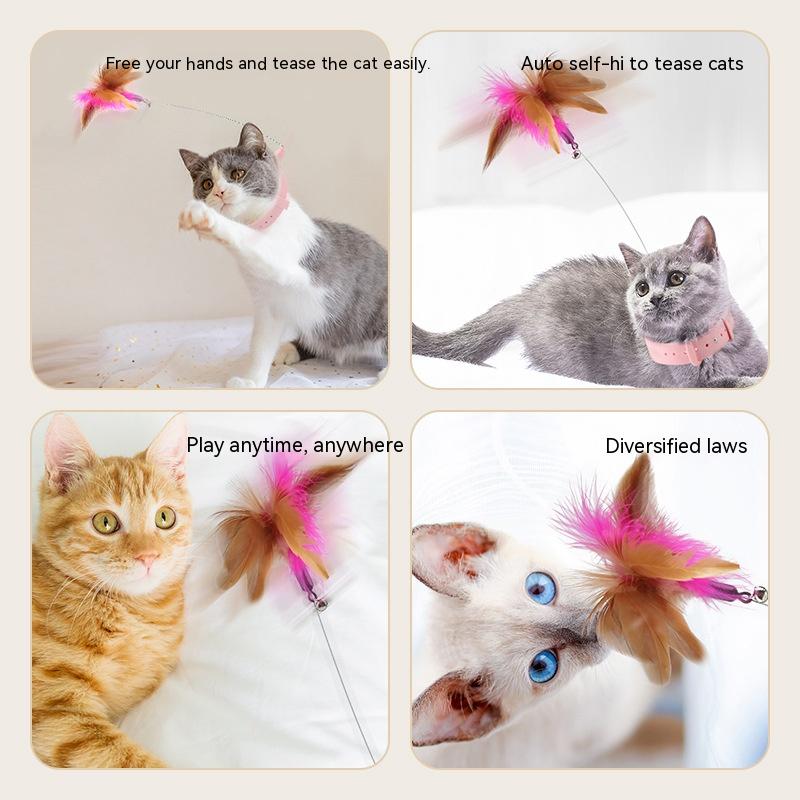 Free your hands and tease the cat easily.

Auto self-hi to tease cats

Play anytime, anywhere

Diversified laws