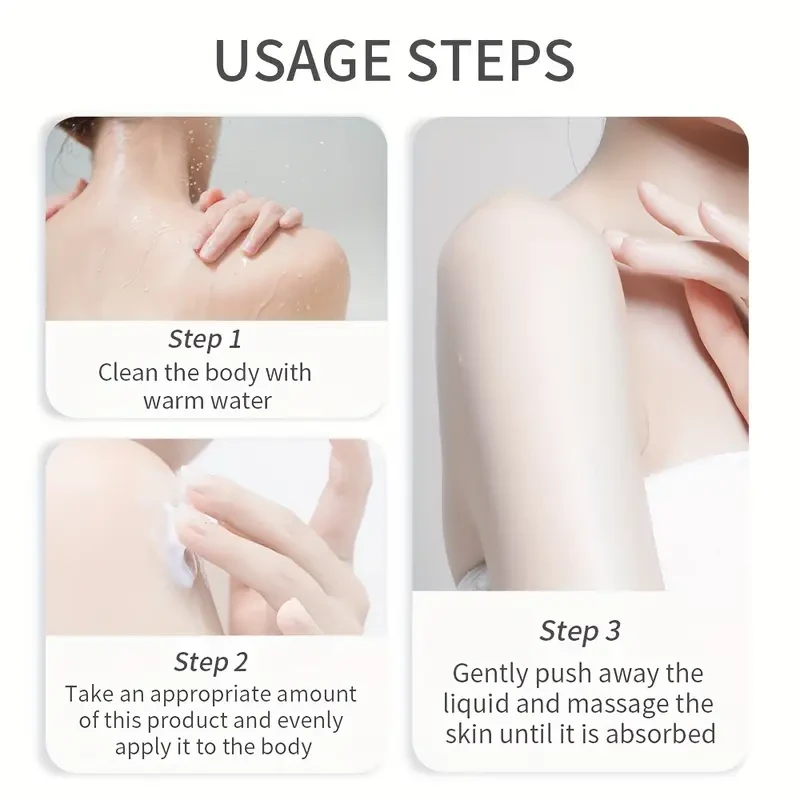 USAGE STEPS

Step 1
Clean the body with warm water

Step 2
Take an appropriate amount of this product and evenly apply it to the body

Step 3
Gently push away the liquid and massage the skin until it is absorbed