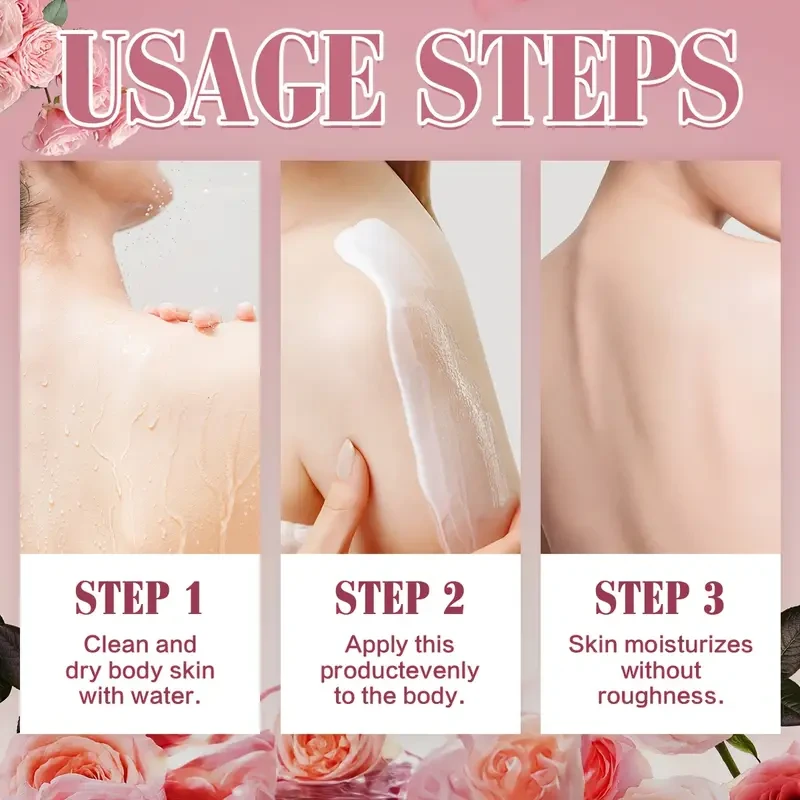 USAGE STEPS

STEP 1

Clean and dry body skin with water.

STEP 2

Apply this productevenly to the body.

STEP 3

Skin moisturizes without roughness.