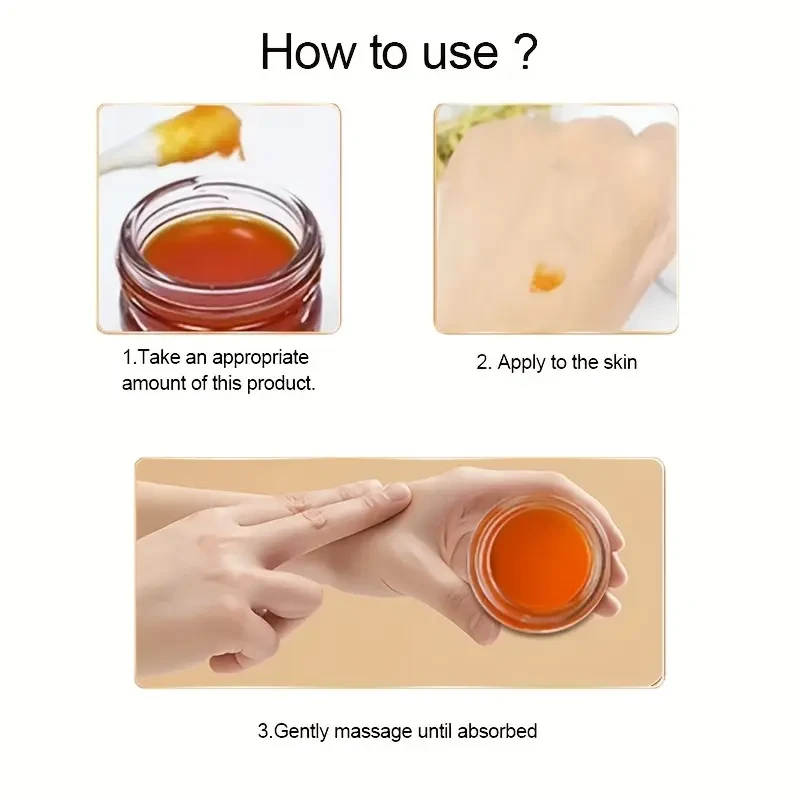 How to use ?

1.Take an appropriate amount of this product.

2. Apply to the skin

3.Gently massage until absorbed