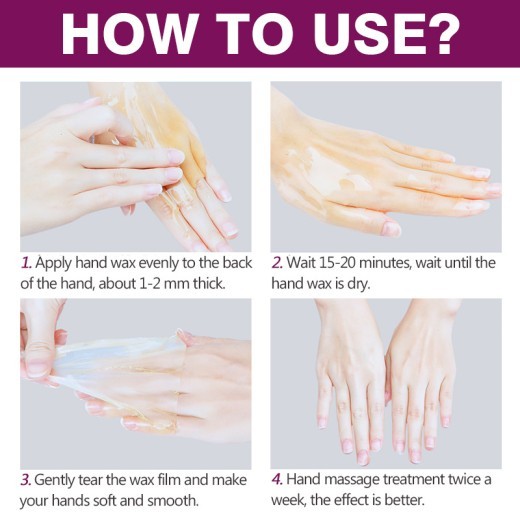 HOW TO USE?

1. Apply hand wax evenly to the back of the hand, about 1-2 mm thick.

2. Wait 15-20 minutes, wait until the hand wax is dry.

3. Gently tear the wax film and make your hands soft and smooth.

4. Hand massage treatment twice a week, the effect is better.