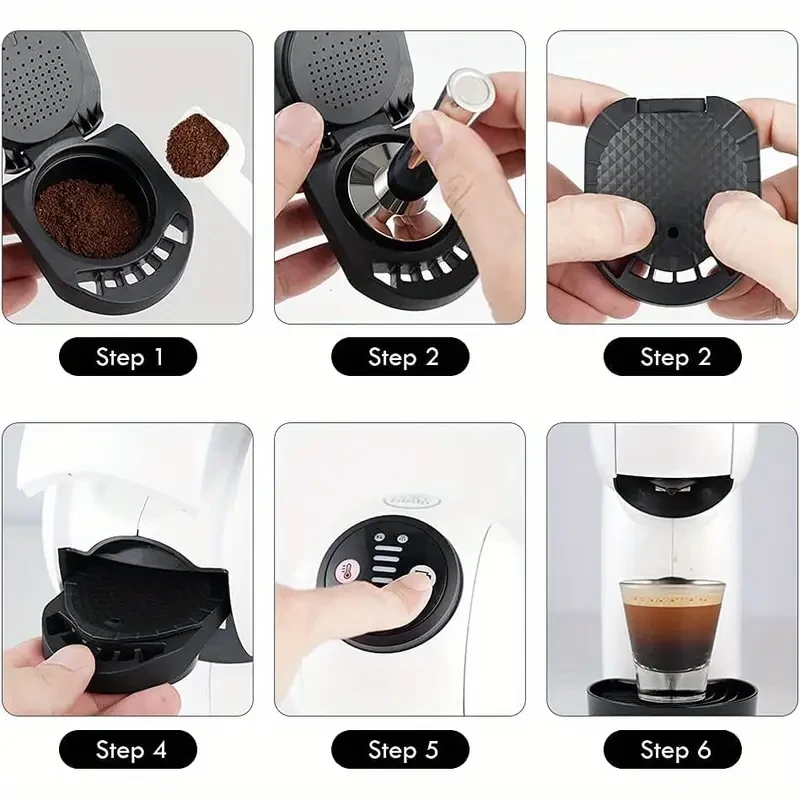 Step 1

Step 2

Step 2

Step 4

Step 5

Step 6