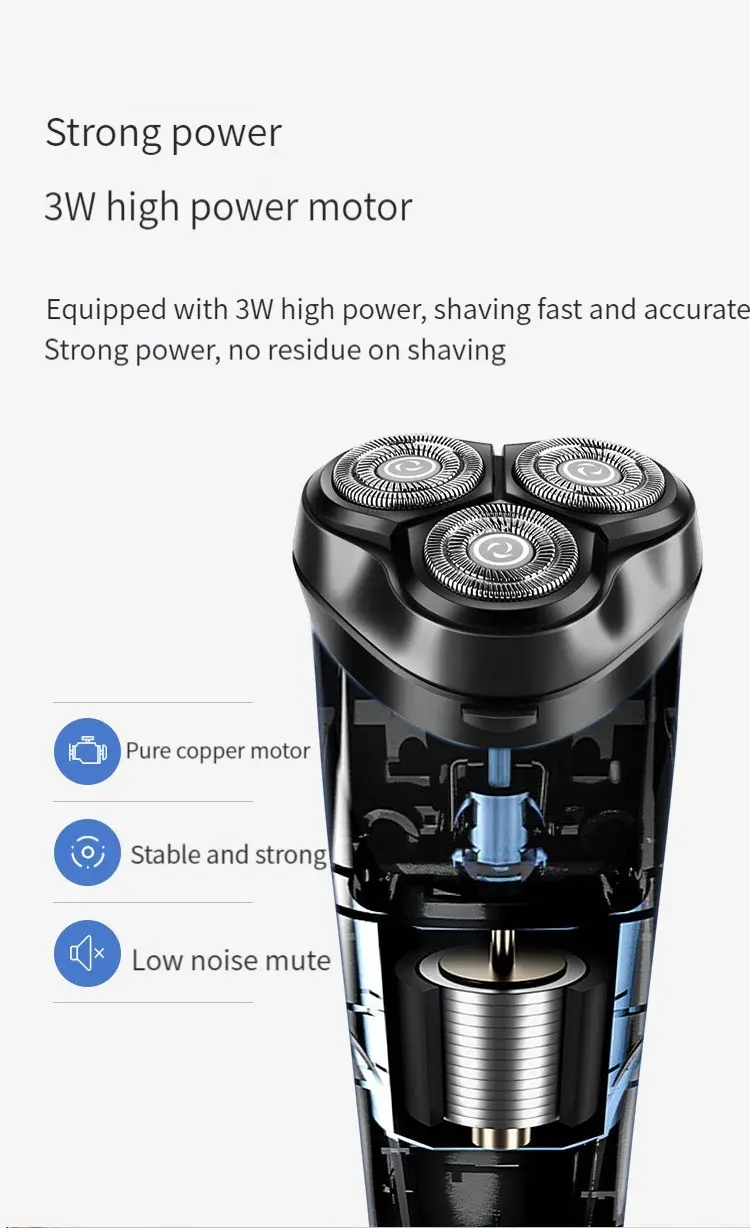 Strong power

3W high power motor

Equipped with 3W high power, shaving fast and accurate
Strong power, no residue on shaving

Pure copper motor

Stable and strong

Low noise mute