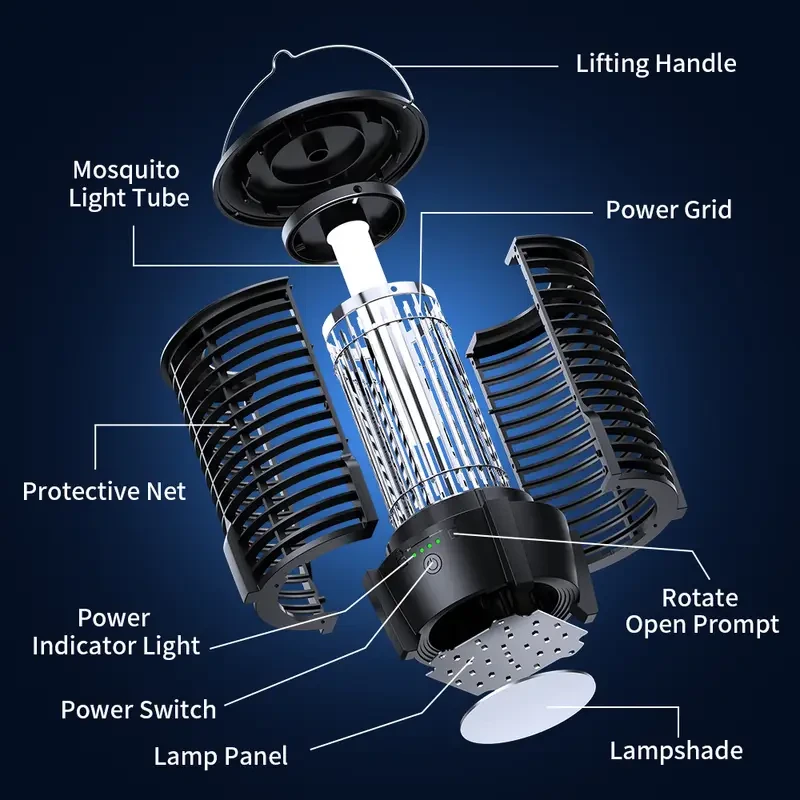 Lifting Handle

Mosquito Light Tube

Power Grid

Protective Net

Rotate Open Prompt

Power Indicator Light

Power Switch

Lamp Panel

Lampshade