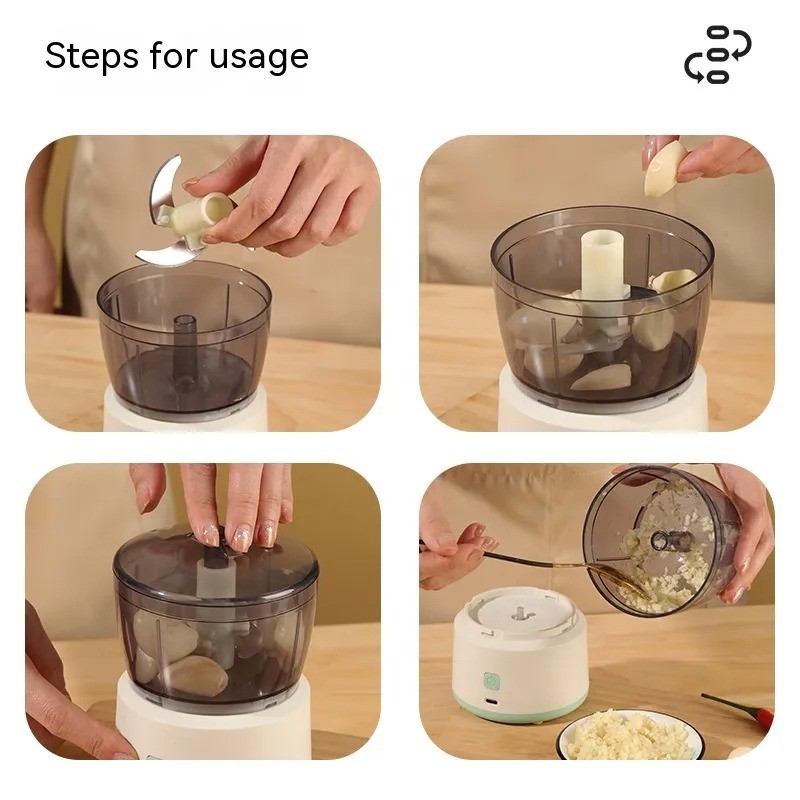 Steps for usage