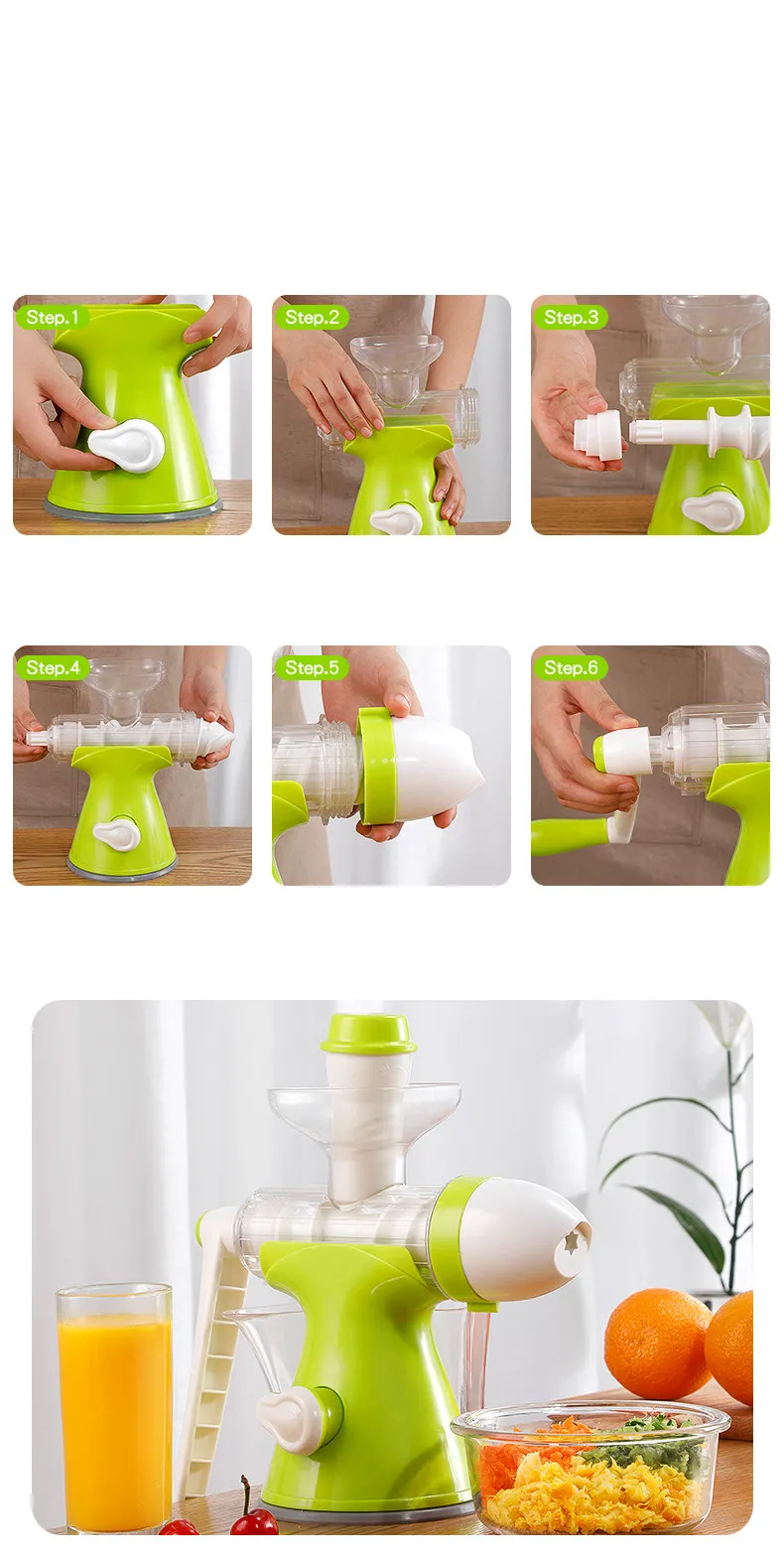 Step.1

Step.2

Step.3

Step.4

Step.5

Step.6