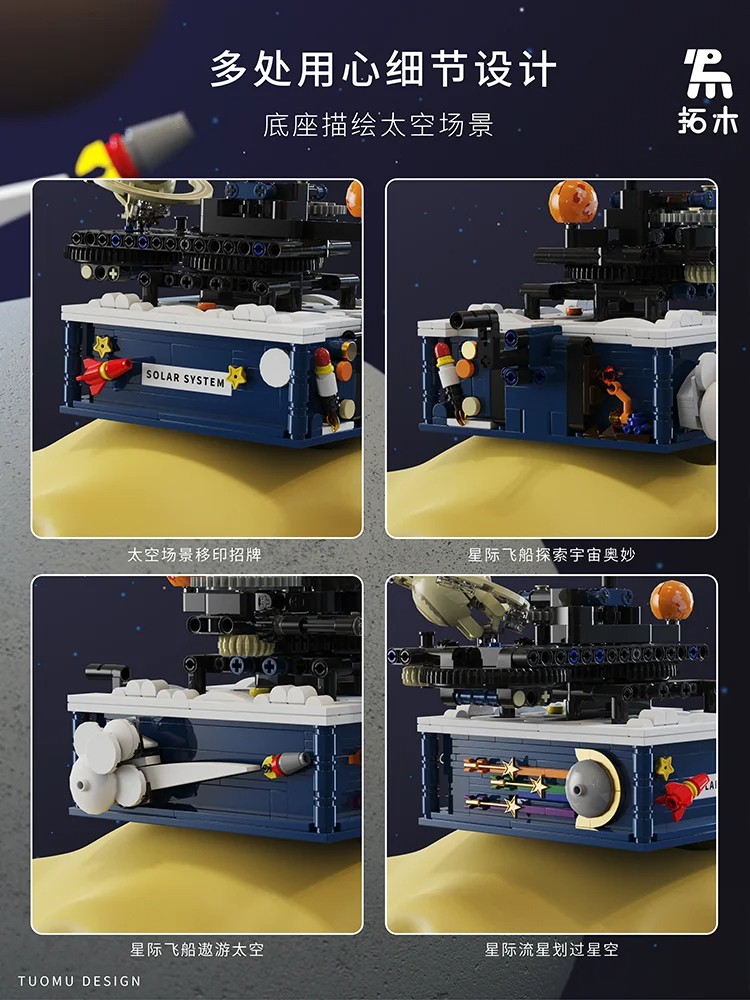 多处用心细节设计
底座描绘太空场景

拓木

SOLAR SYSTEM

太空场景移印招牌

星际飞船探索宇宙奥妙

星际飞船遨游太空

星际流星划过星空

TUOMU DESIGN