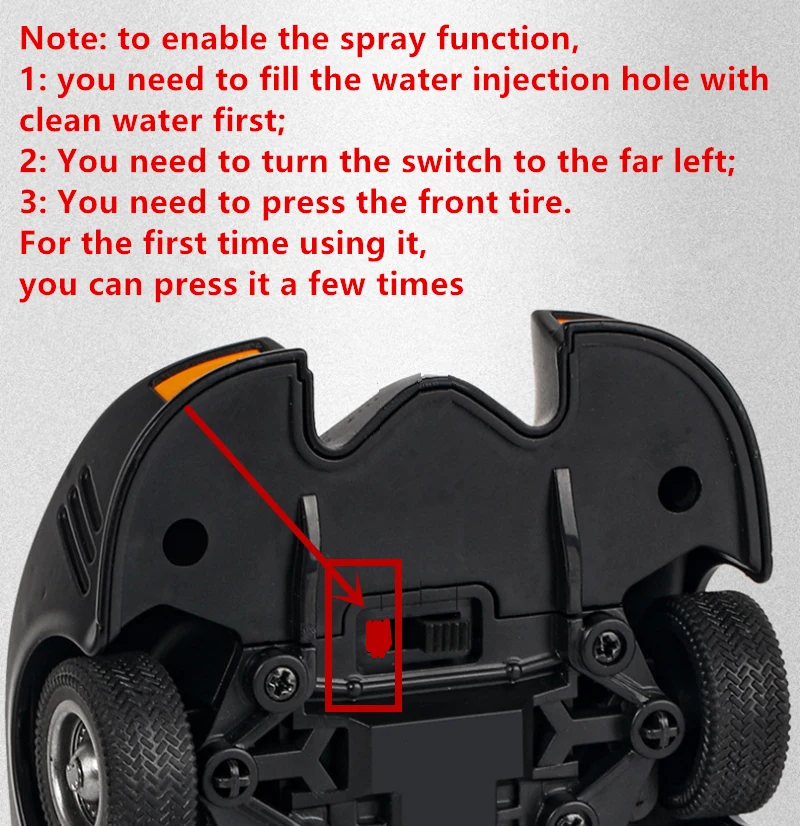 Note: to enable the spray function,
1: you need to fill the water injection hole with clean water first;
2: You need to turn the switch to the far left;
3: You need to press the front tire.
For the first time using it,
you can press it a few times