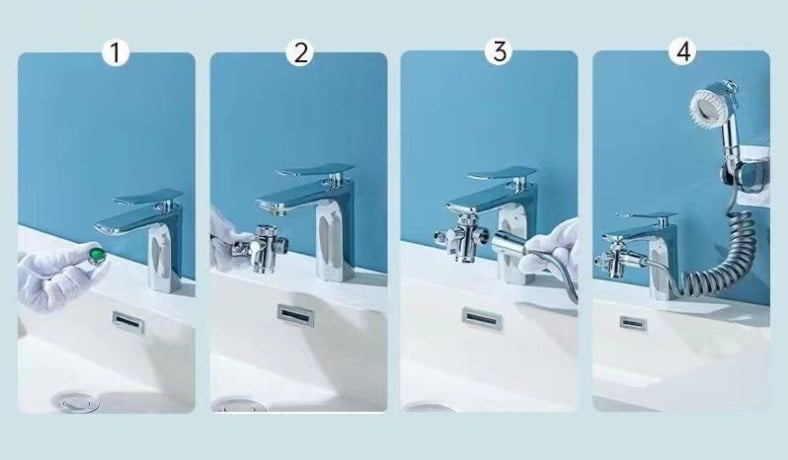 1

2

3

4