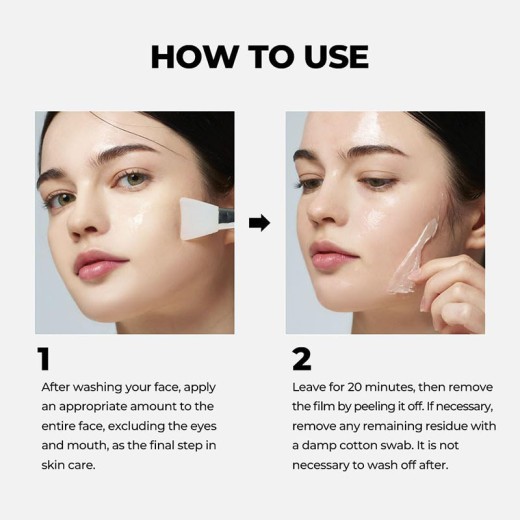 HOW TO USE

1

After washing your face, apply an appropriate amount to the entire face, excluding the eyes and mouth, as the final step in skin care.

2

Leave for 20 minutes, then remove the film by peeling it off. If necessary, remove any remaining residue with a damp cotton swab. It is not necessary to wash off after.