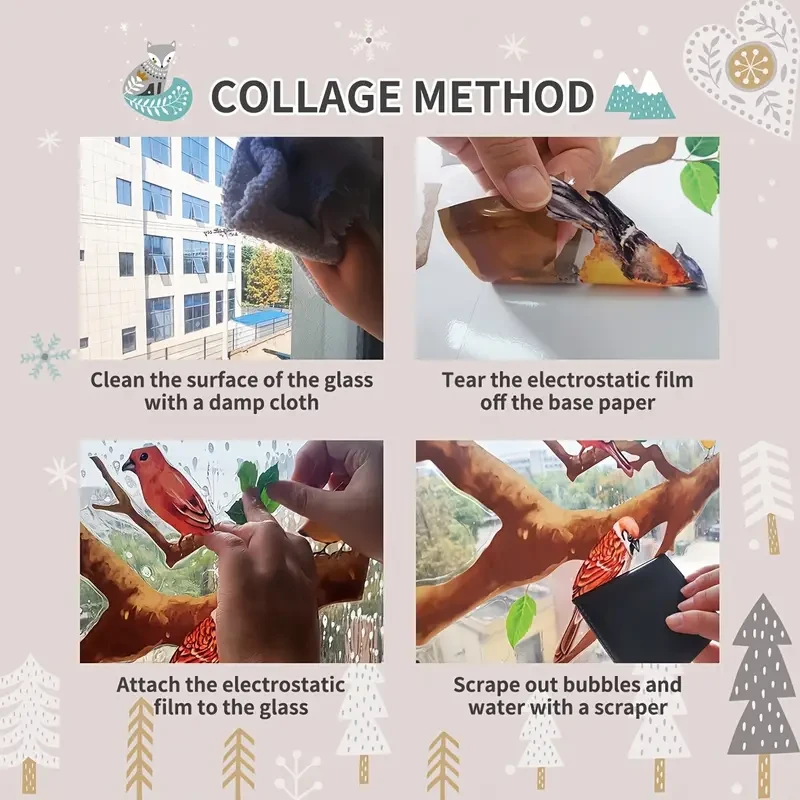 COLLAGE METHOD

Clean the surface of the glass with a damp cloth

Tear the electrostatic film off the base paper

Attach the electrostatic film to the glass

Scrape out bubbles and water with a scraper