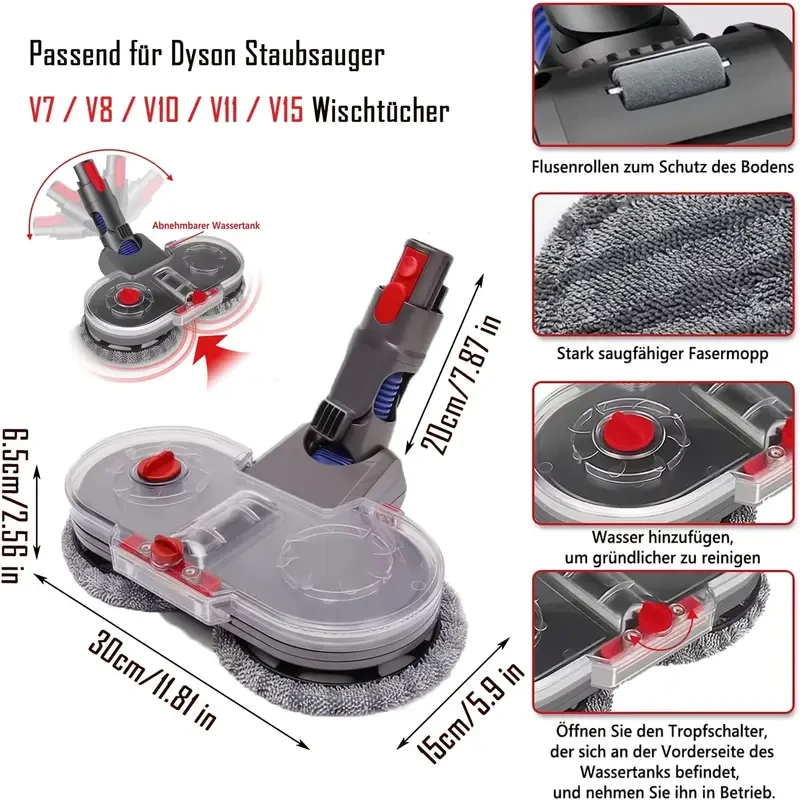 Passend für Dyson Staubsauger

V7 / V8 / V10 / V11 / V15 Wischtücher

Abnehmbarer Wassertank

20cm/7.87 in

6.5cm/2.56 in

30cm/11.81 in

15cm/5.9 in

Flusenrollen zum Schutz des Bodens

Stark saugfähiger Fasermopp

Wasser hinzufügen, um gründlicher zu reinigen

Öffnen Sie den Tropfschalter, der sich an der Vorderseite des Wassertanks befindet, und nehmen Sie ihn in Betrieb.