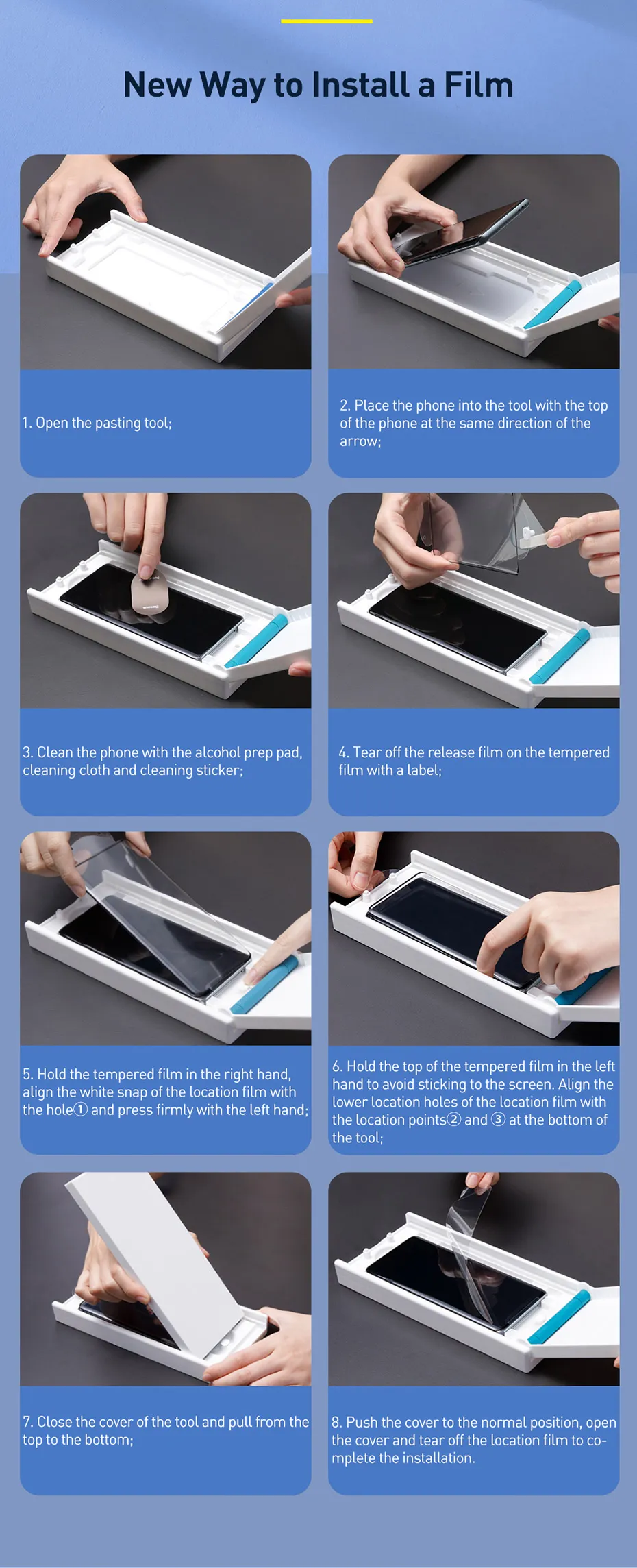 New Way to Install a Film

1. Open the pasting tool;

2. Place the phone into the tool with the top of the phone at the same direction of the arrow;

3. Clean the phone with the alcohol prep pad, cleaning cloth and cleaning sticker;

4. Tear off the release film on the tempered film with a label;

5. Hold the tempered film in the right hand, align the white snap of the location film with the hole① and press firmly with the left hand;

6. Hold the top of the tempered film in the left hand to avoid sticking to the screen. Align the lower location holes of the location film with the location points② and ③ at the bottom of the tool;

7. Close the cover of the tool and pull from the top to the bottom;

8. Push the cover to the normal position, open the cover and tear off the location film to complete the installation.