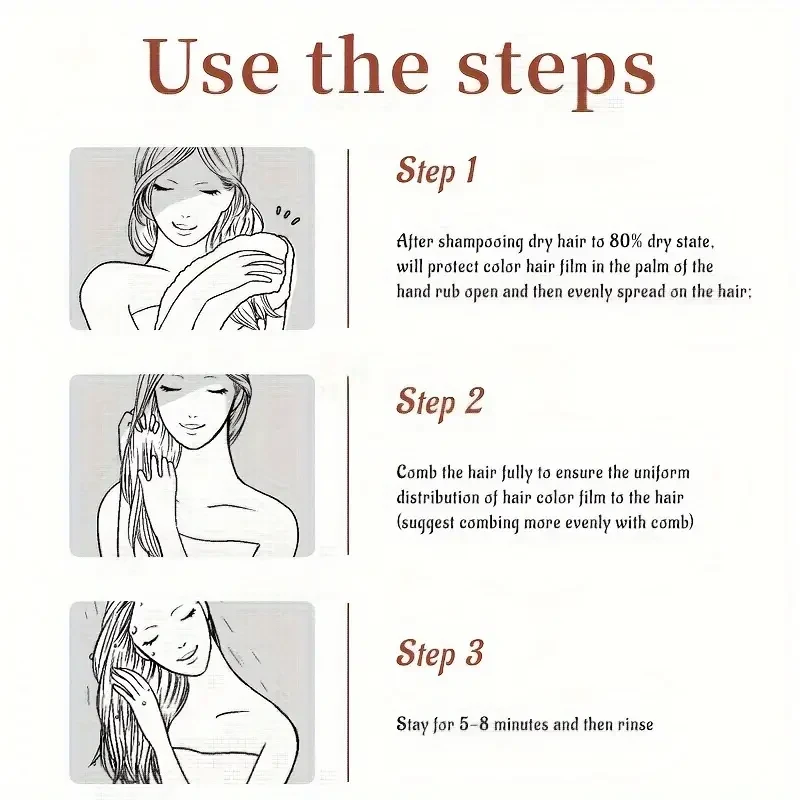 Use the steps

Step 1

After shampooing dry hair to 80% dry state, will protect color hair film in the palm of the hand rub open and then evenly spread on the hair;

Step 2

Comb the hair fully to ensure the uniform distribution of hair color film to the hair (suggest combing more evenly with comb)

Step 3

Stay for 5-8 minutes and then rinse