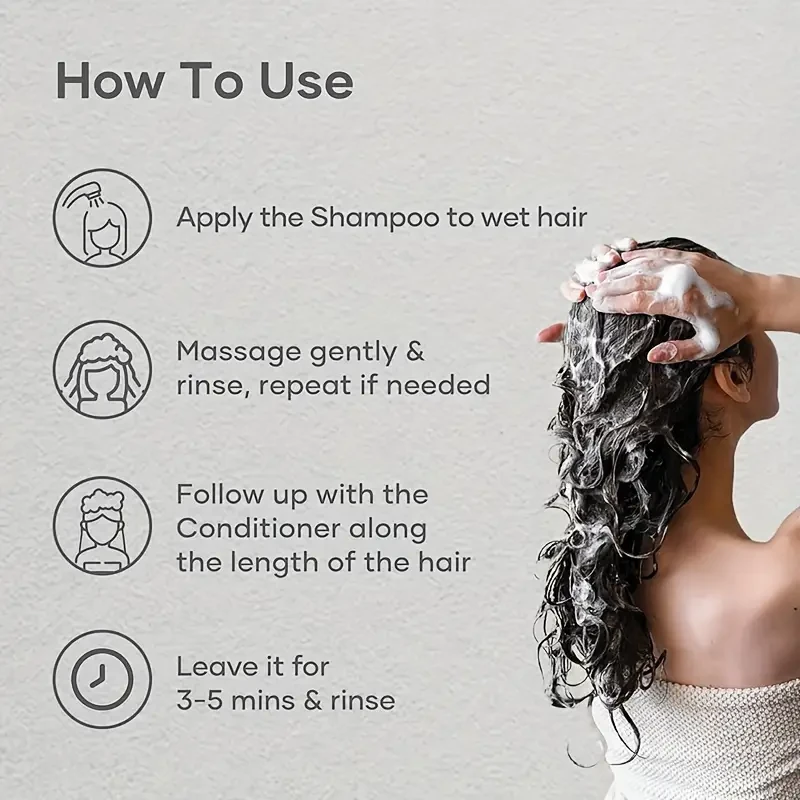 How To Use

Apply the Shampoo to wet hair

Massage gently & rinse, repeat if needed

Follow up with the Conditioner along the length of the hair

Leave it for 3-5 mins & rinse