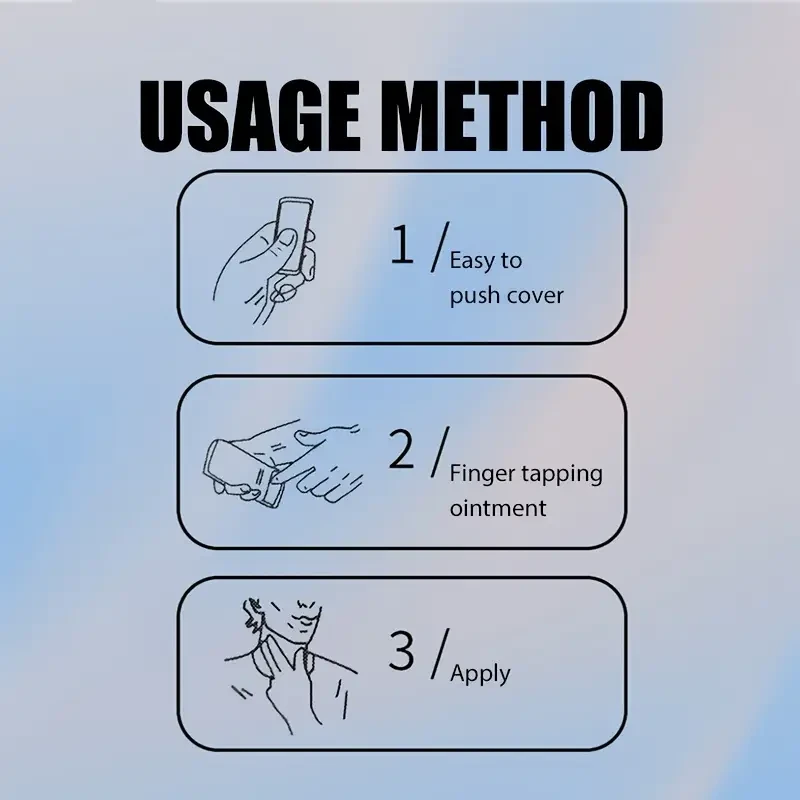 USAGE METHOD

1 / Easy to push cover

2 / Finger tapping ointment

3 / Apply