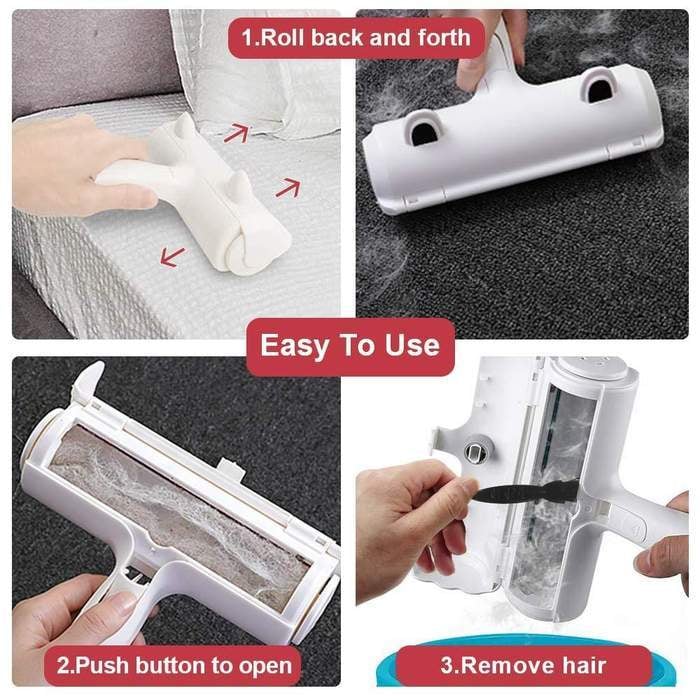 1.Roll back and forth

Easy To Use

2.Push button to open

3.Remove hair