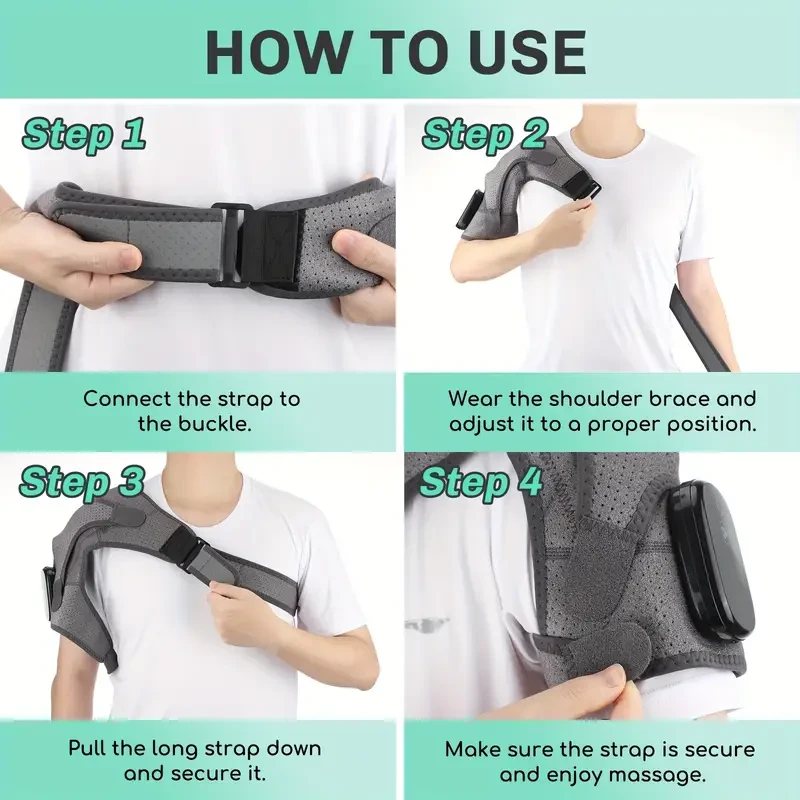 HOW TO USE

Step 1

Connect the strap to the buckle.

Step 2

Wear the shoulder brace and adjust it to a proper position.

Step 3

Pull the long strap down and secure it.

Step 4

Make sure the strap is secure and enjoy massage.