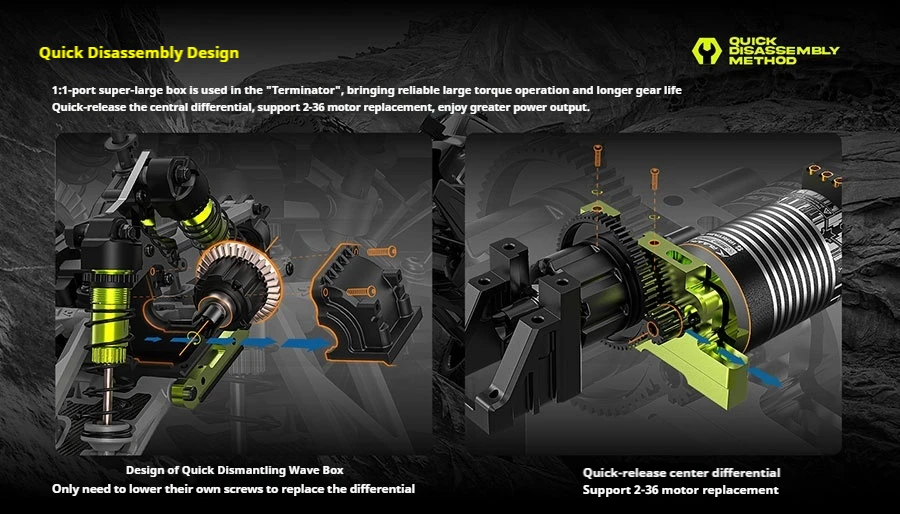 Quick Disassembly Design

QUICK DISASSEMBLY METHOD

1:1-port super-large box is used in the "Terminator", bringing reliable large torque operation and longer gear life
Quick-release the central differential, support 2-36 motor replacement, enjoy greater power output.

Design of Quick Dismantling Wave Box
Only need to lower their own screws to replace the differential

Quick-release center differential
Support 2-36 motor replacement