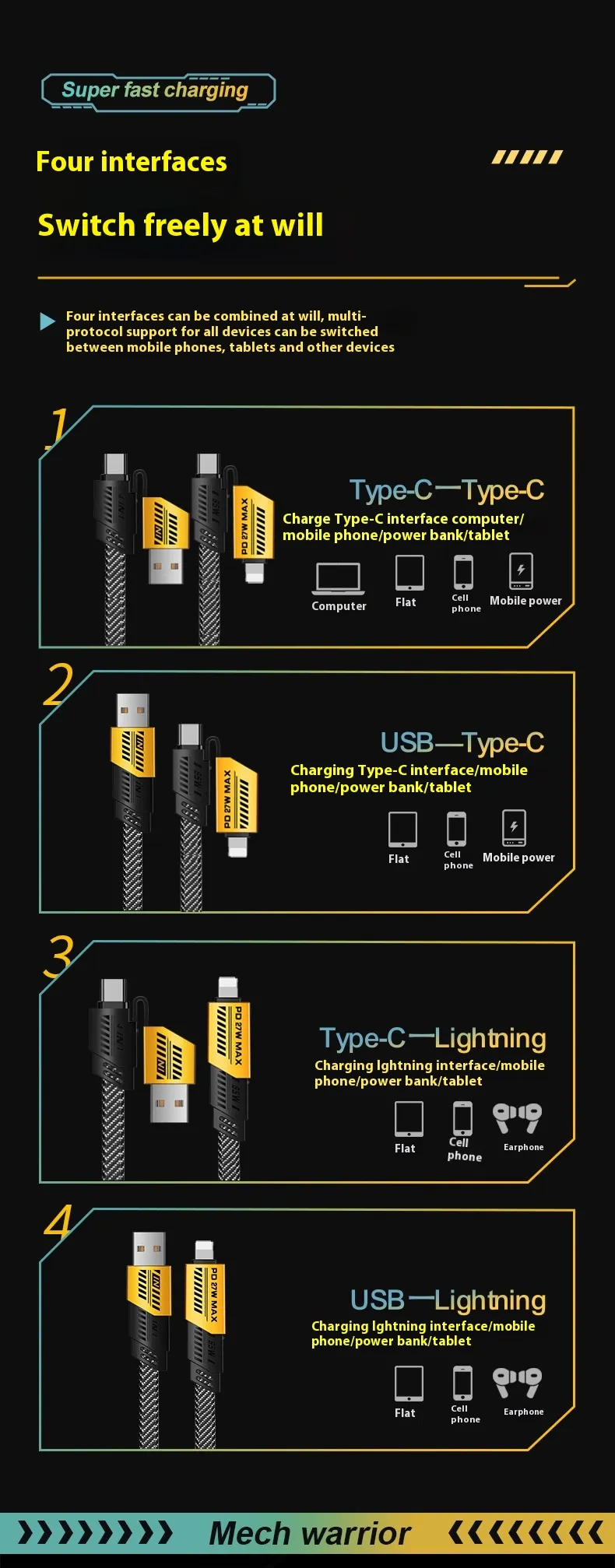 Super fast charging

Four interfaces

Switch freely at will

Four interfaces can be combined at will, multi-protocol support for all devices can be switched between mobile phones, tablets and other devices

1

PD 27W MAX

Type-C—Type-C

Charge Type-C interface computer/ mobile phone/power bank/tablet

Computer Flat Cell phone Mobile power

2

PD 27W MAX

USB—Type-C

Charging Type-C interface/mobile phone/power bank/tablet

Flat Cell phone Mobile power

3

PD 27W MAX

Type-C—Lightning

Charging lghtning interface/mobile phone/power bank/tablet

Flat Cell phone Earphone

4

PD 27W MAX

USB—Lightning

Charging lghtning interface/mobile phone/power bank/tablet

Flat Cell phone Earphone

Mech warrior