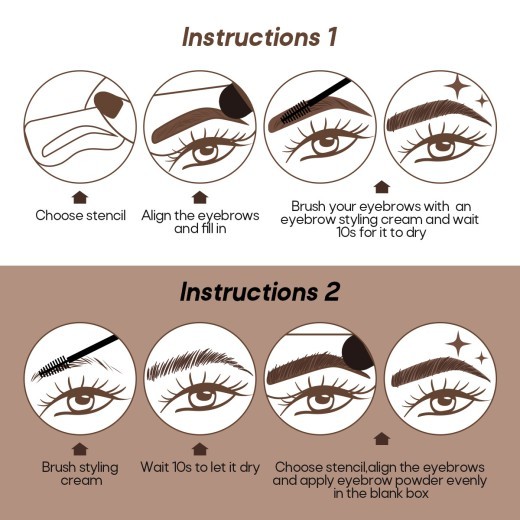 Instructions 1

Choose stencil

Align the eyebrows and fill in

Brush your eyebrows with an eyebrow styling cream and wait 10s for it to dry

Instructions 2

Brush styling cream

Wait 10s to let it dry

Choose stencil,align the eyebrows and apply eyebrow powder evenly in the blank box