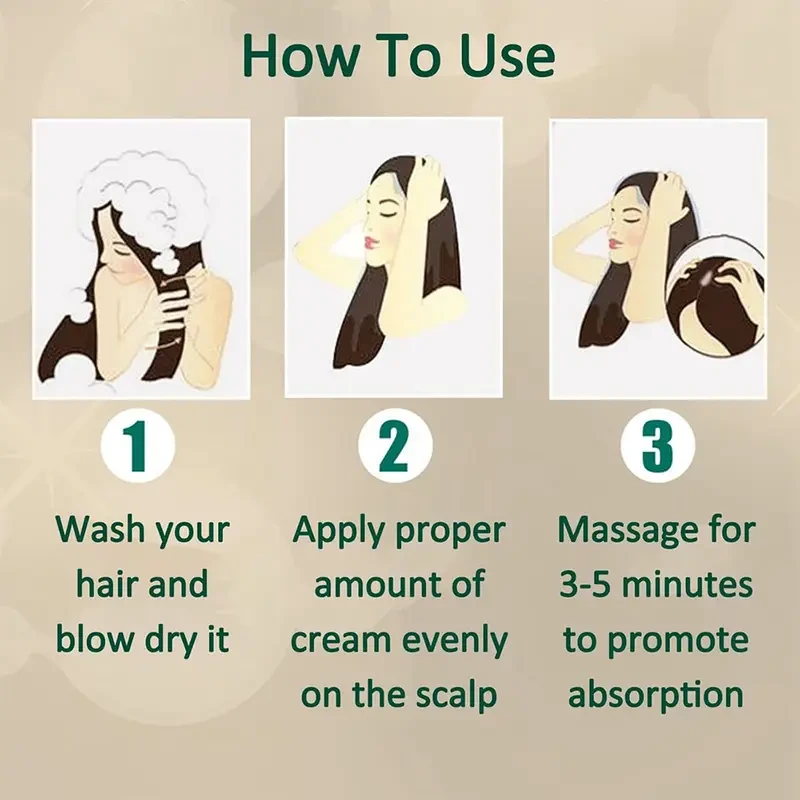 How To Use

1

Wash your hair and blow dry it

2

Apply proper amount of cream evenly on the scalp

3

Massage for 3-5 minutes to promote absorption