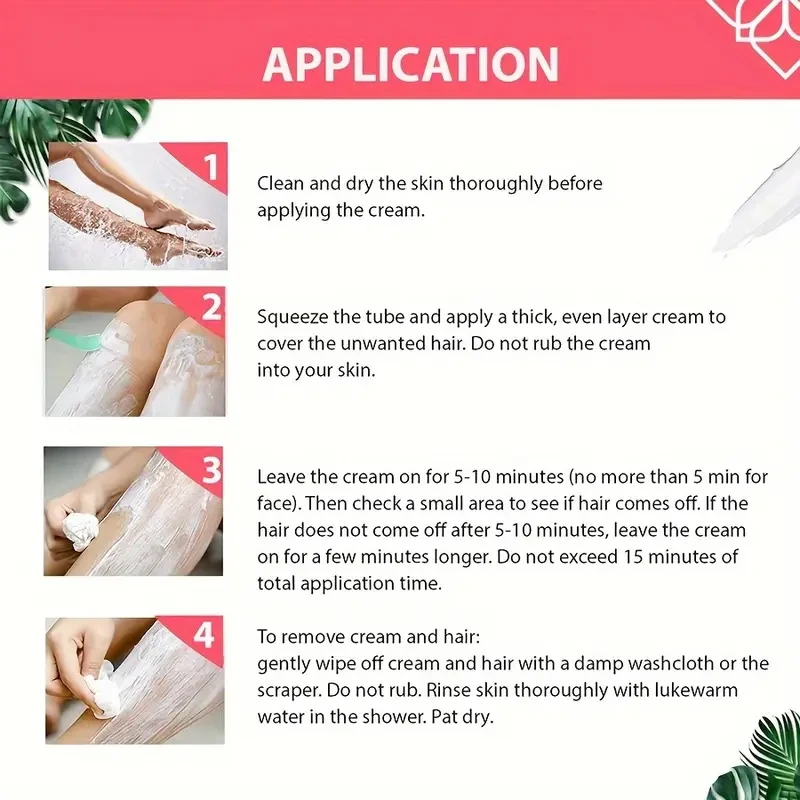 APPLICATION

1

Clean and dry the skin thoroughly before applying the cream.

2

Squeeze the tube and apply a thick, even layer cream to cover the unwanted hair. Do not rub the cream into your skin.

3

Leave the cream on for 5-10 minutes (no more than 5 min for face). Then check a small area to see if hair comes off. If the hair does not come off after 5-10 minutes, leave the cream on for a few minutes longer. Do not exceed 15 minutes of total application time.

4

To remove cream and hair:
gently wipe off cream and hair with a damp washcloth or the scraper. Do not rub. Rinse skin thoroughly with lukewarm water in the shower. Pat dry.