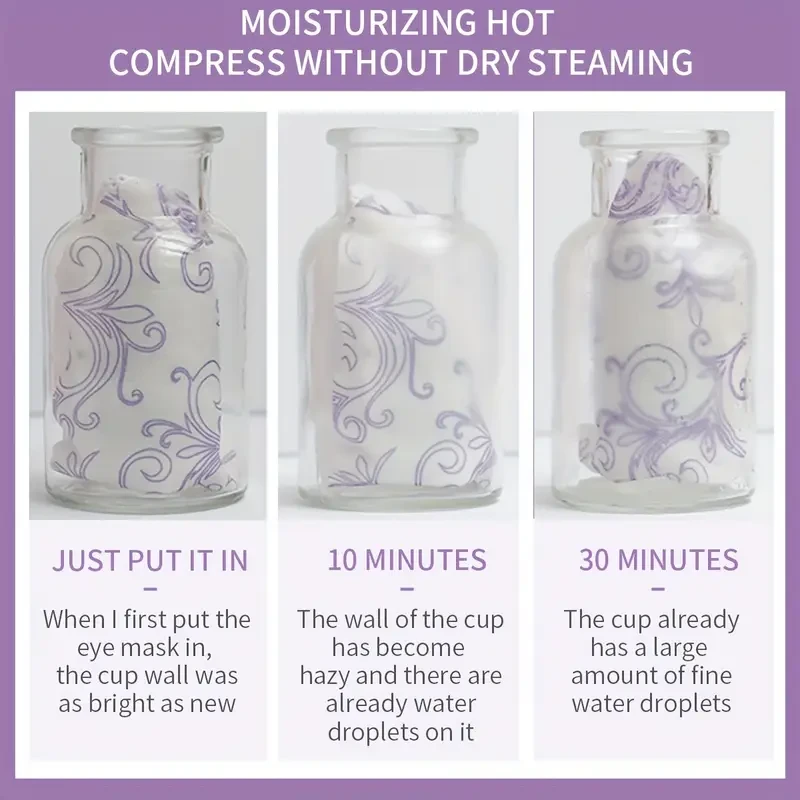 MOISTURIZING HOT COMPRESS WITHOUT DRY STEAMING

JUST PUT IT IN
–
When I first put the eye mask in, the cup wall was as bright as new

10 MINUTES
–
The wall of the cup has become hazy and there are already water droplets on it

30 MINUTES
–
The cup already has a large amount of fine water droplets