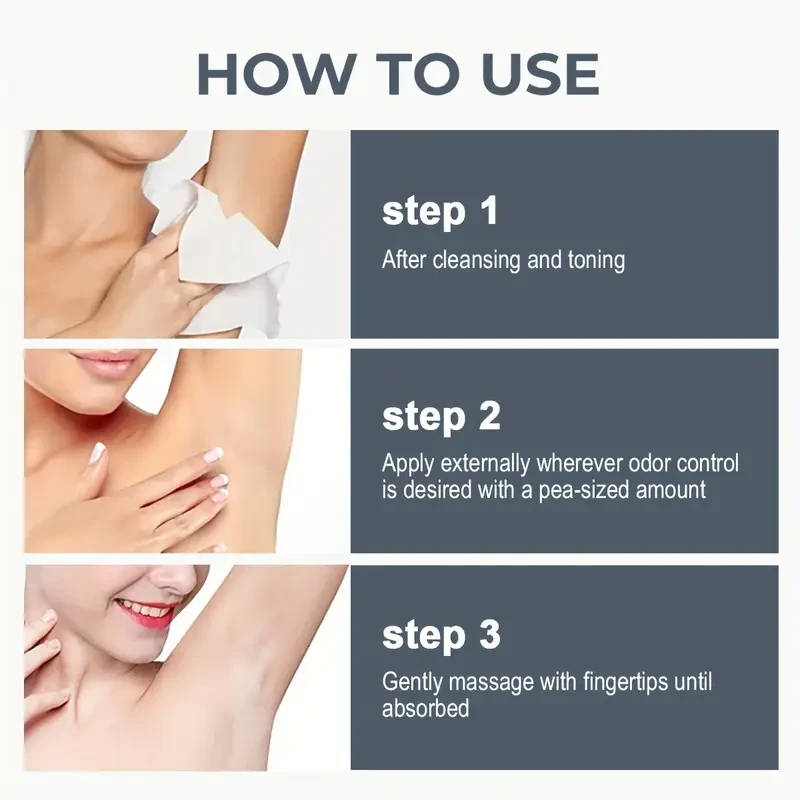 HOW TO USE

step 1

After cleansing and toning

step 2

Apply externally wherever odor control is desired with a pea-sized amount

step 3

Gently massage with fingertips until absorbed