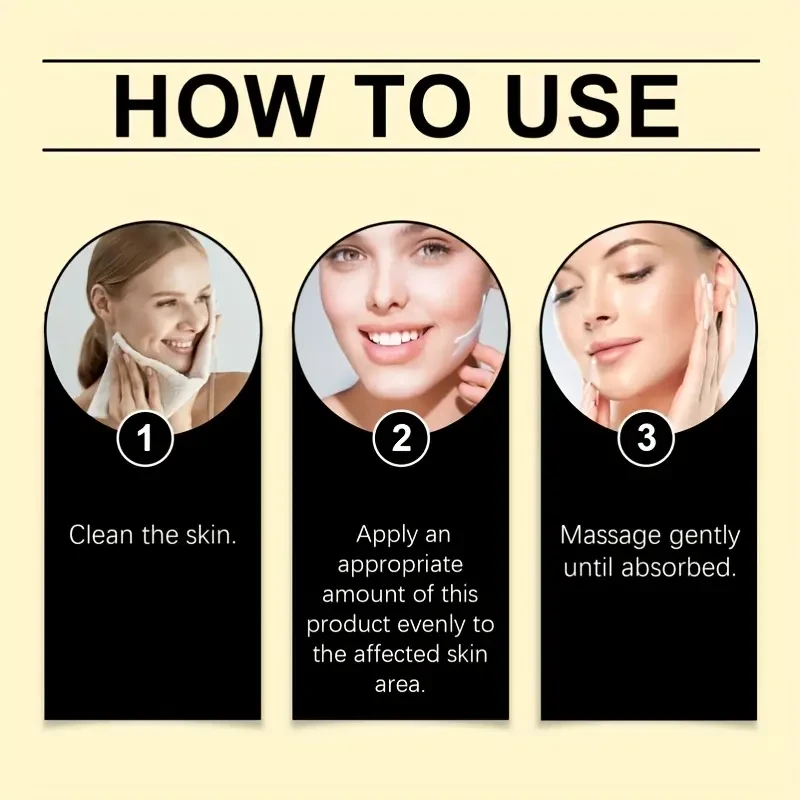 HOW TO USE

1

Clean the skin.

2

Apply an appropriate amount of this product evenly to the affected skin area.

3

Massage gently until absorbed.