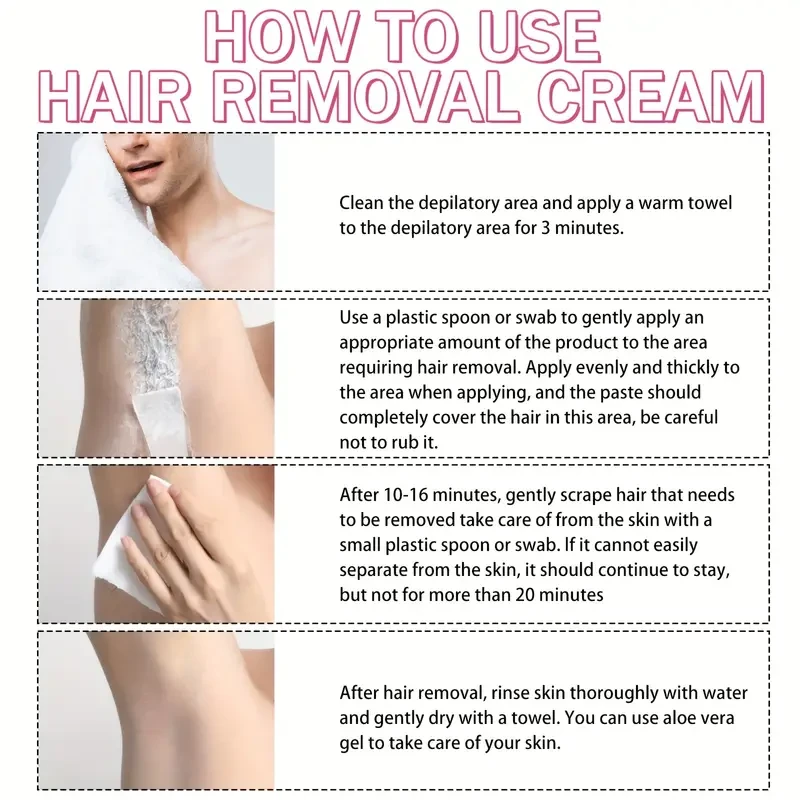 HOW TO USE
HAIR REMOVAL CREAM

Clean the depilatory area and apply a warm towel to the depilatory area for 3 minutes.

Use a plastic spoon or swab to gently apply an appropriate amount of the product to the area requiring hair removal. Apply evenly and thickly to the area when applying, and the paste should completely cover the hair in this area, be careful not to rub it.

After 10-16 minutes, gently scrape hair that needs to be removed take care of from the skin with a small plastic spoon or swab. If it cannot easily separate from the skin, it should continue to stay, but not for more than 20 minutes

After hair removal, rinse skin thoroughly with water and gently dry with a towel. You can use aloe vera gel to take care of your skin.