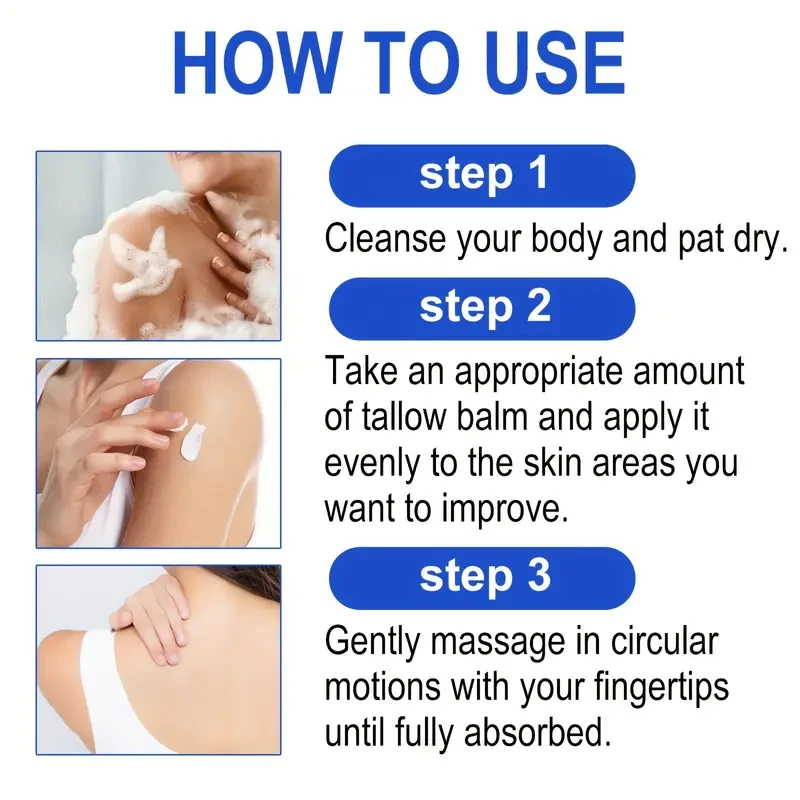 HOW TO USE

step 1

Cleanse your body and pat dry.

step 2

Take an appropriate amount of tallow balm and apply it evenly to the skin areas you want to improve.

step 3

Gently massage in circular motions with your fingertips until fully absorbed.