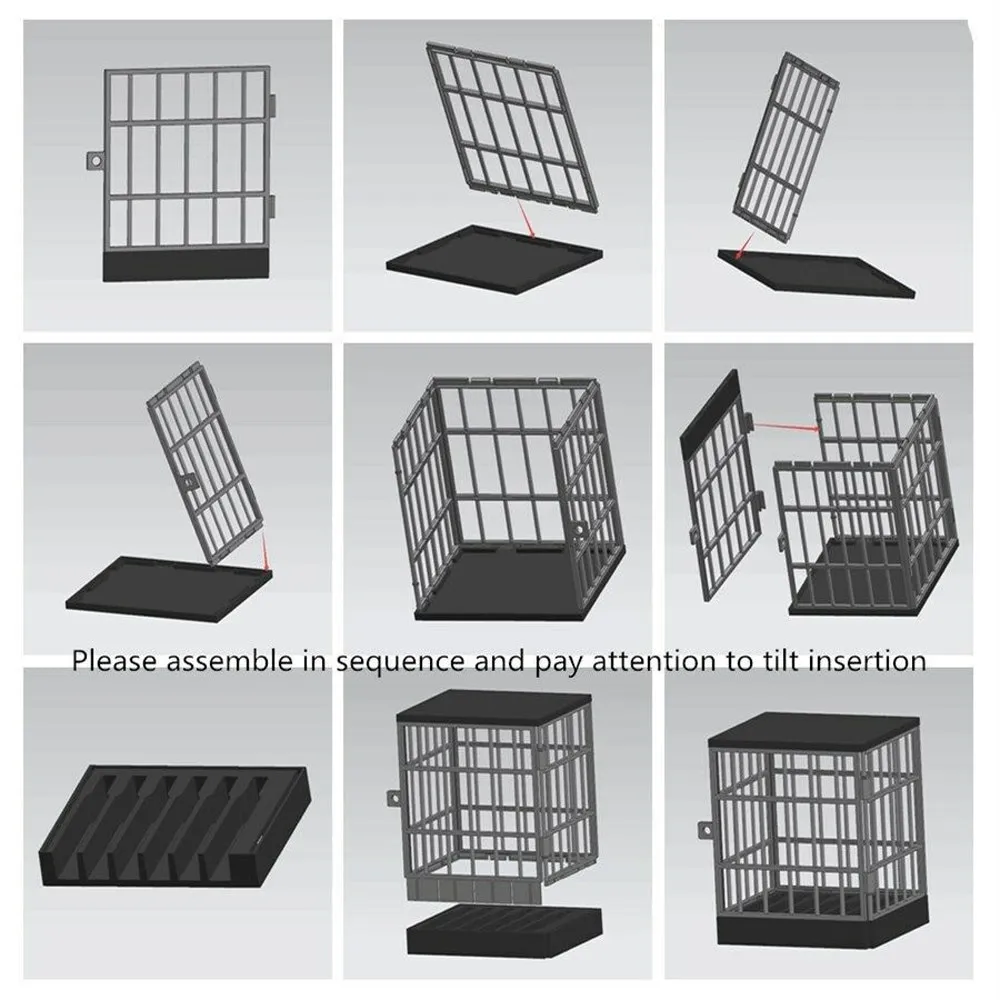 Please assemble in sequence and pay attention to tilt insertion