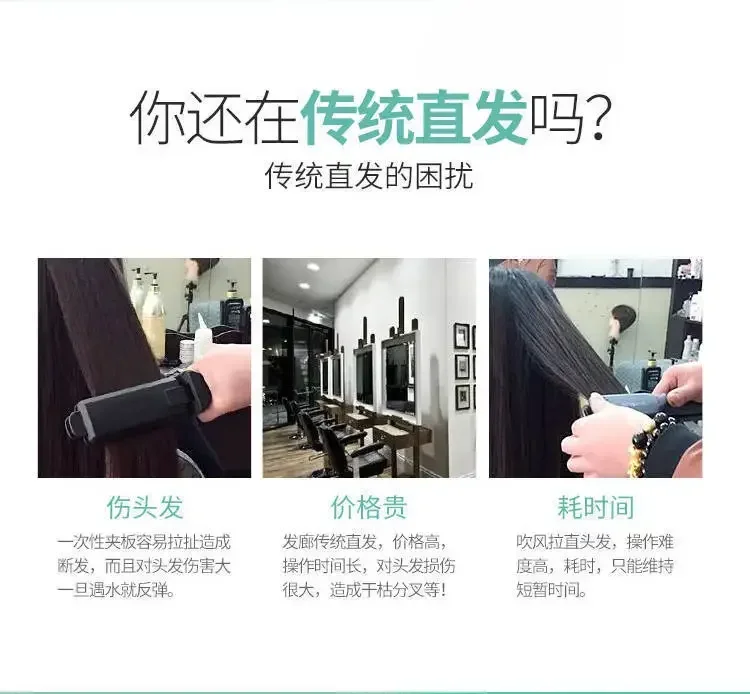 你还在传统直发吗?

传统直发的困扰

伤头发

一次性夹板容易拉扯造成断发，而且对头发伤害大一旦遇水就反弹。

价格贵

发廊传统直发，价格高，操作时间长，对头发损伤很大，造成干枯分叉等！

耗时间

吹风拉直头发，操作难度高，耗时，只能维持短暂时间。