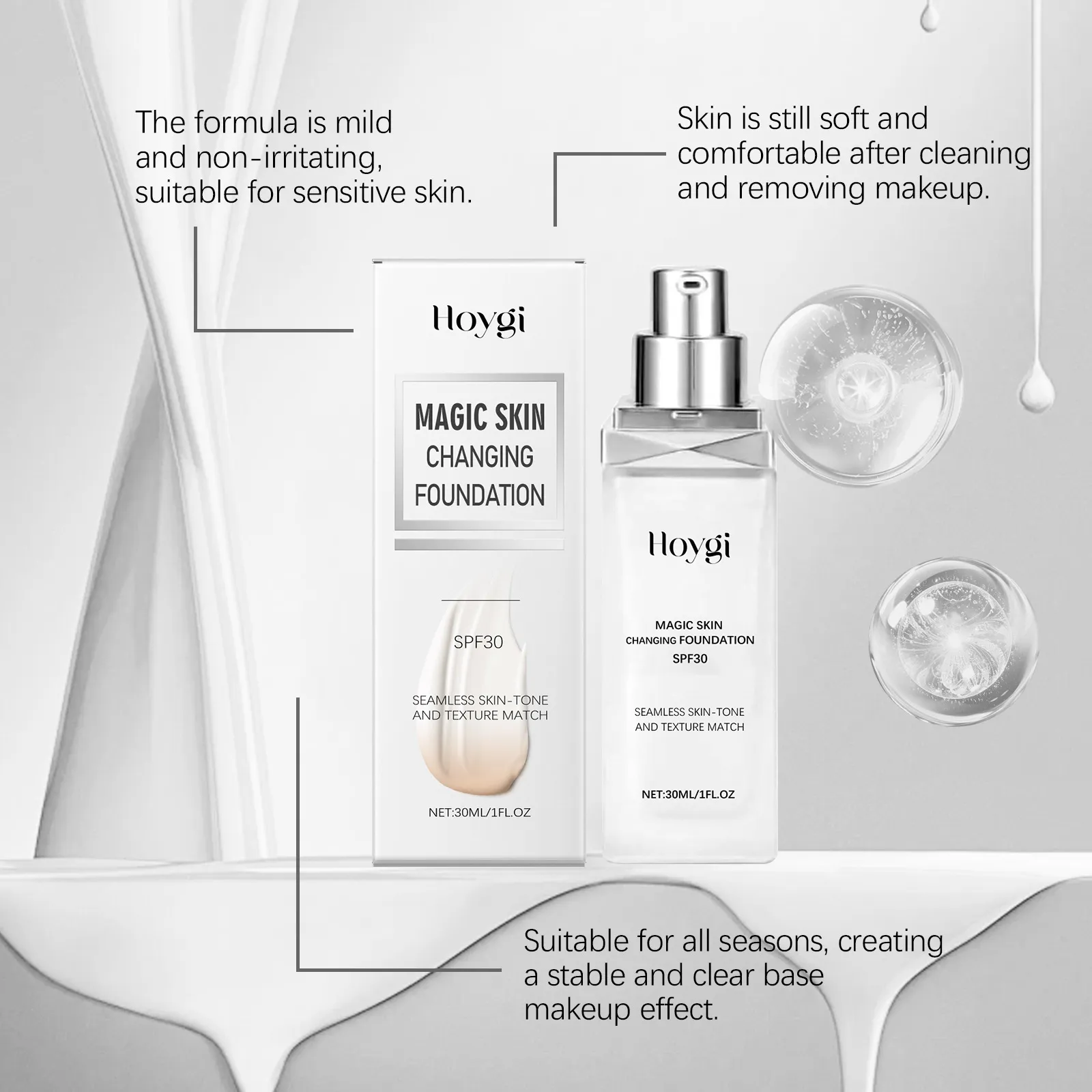 The formula is mild and non-irritating, suitable for sensitive skin.

Skin is still soft and comfortable after cleaning and removing makeup.

Hoygi

MAGIC SKIN
CHANGING
FOUNDATION

SPF30

SEAMLESS SKIN-TONE AND TEXTURE MATCH

NET:30ML/1FL.OZ

Hoygi

MAGIC SKIN
CHANGING FOUNDATION
SPF30

SEAMLESS SKIN-TONE AND TEXTURE MATCH

NET:30ML/1FL.OZ

Suitable for all seasons, creating a stable and clear base makeup effect.