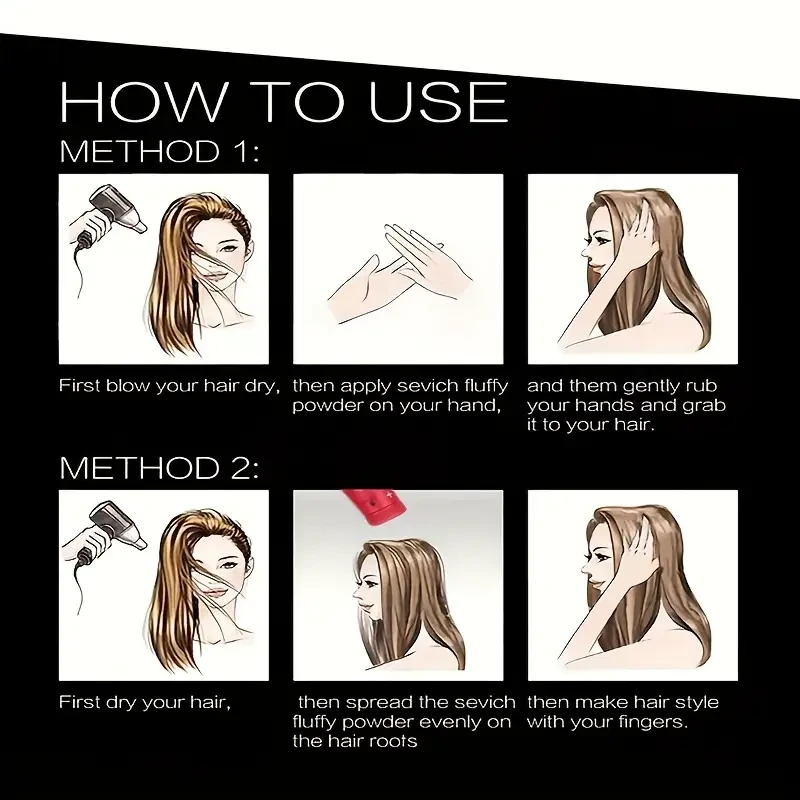 HOW TO USE
METHOD 1:

First blow your hair dry,

then apply sevich fluffy powder on your hand,

and them gently rub your hands and grab it to your hair.

METHOD 2:

First dry your hair,

then spread the sevich fluffy powder evenly on the hair roots

then make hair style with your fingers.