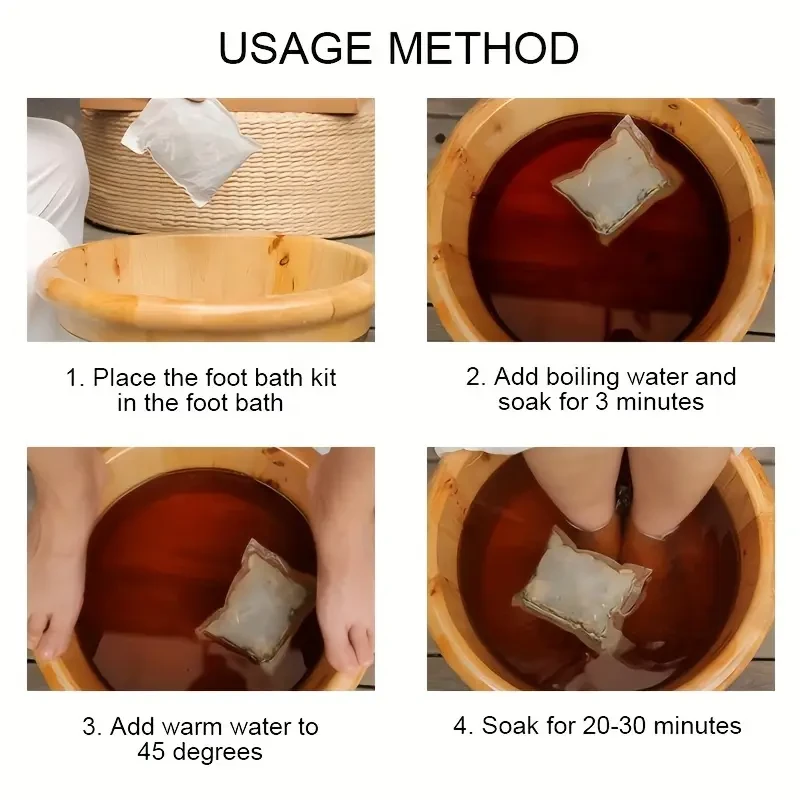 USAGE METHOD

1. Place the foot bath kit in the foot bath

2. Add boiling water and soak for 3 minutes

3. Add warm water to 45 degrees

4. Soak for 20-30 minutes