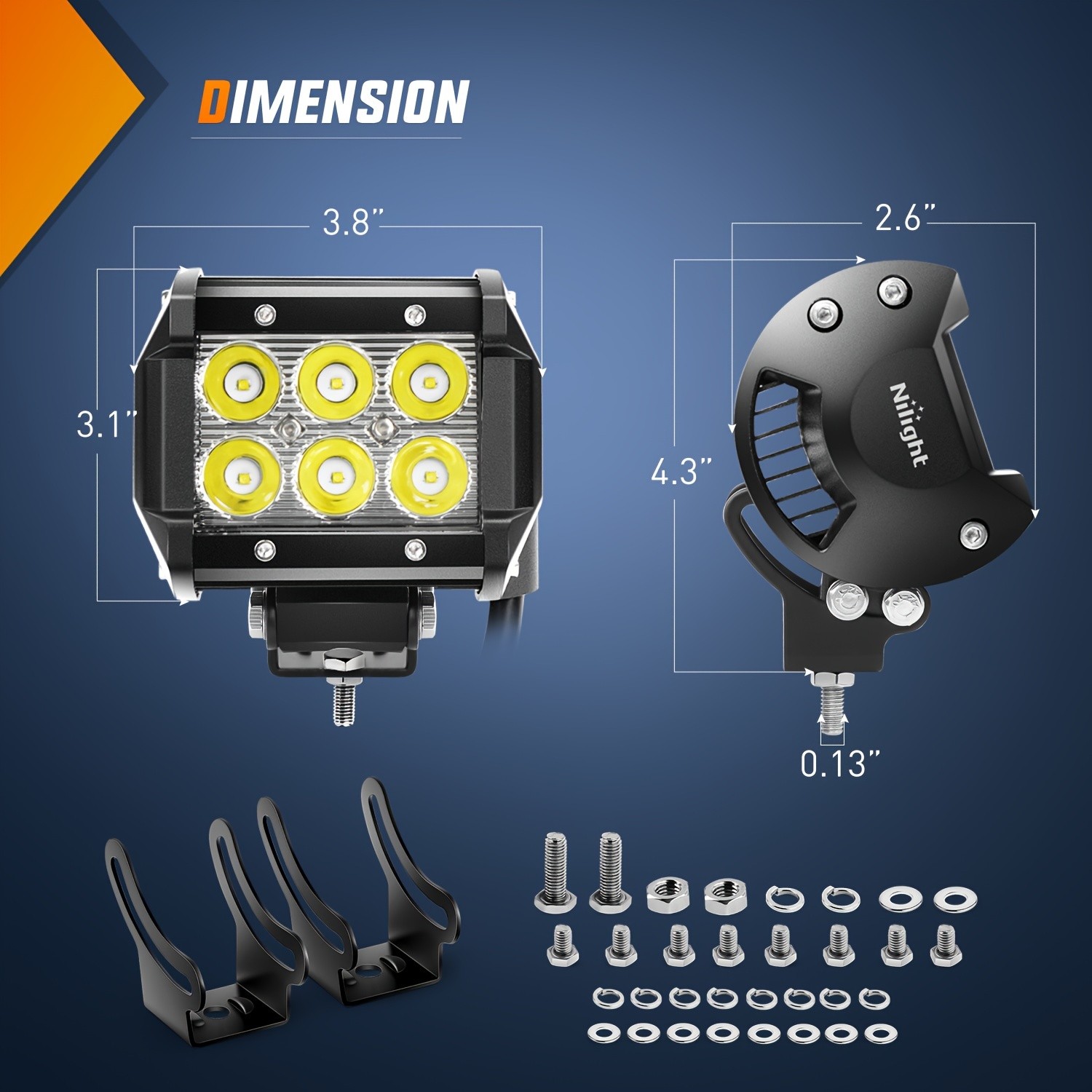 DIMENSION

3.8"

3.1"

2.6"

4.3"

Nilight

0.13"