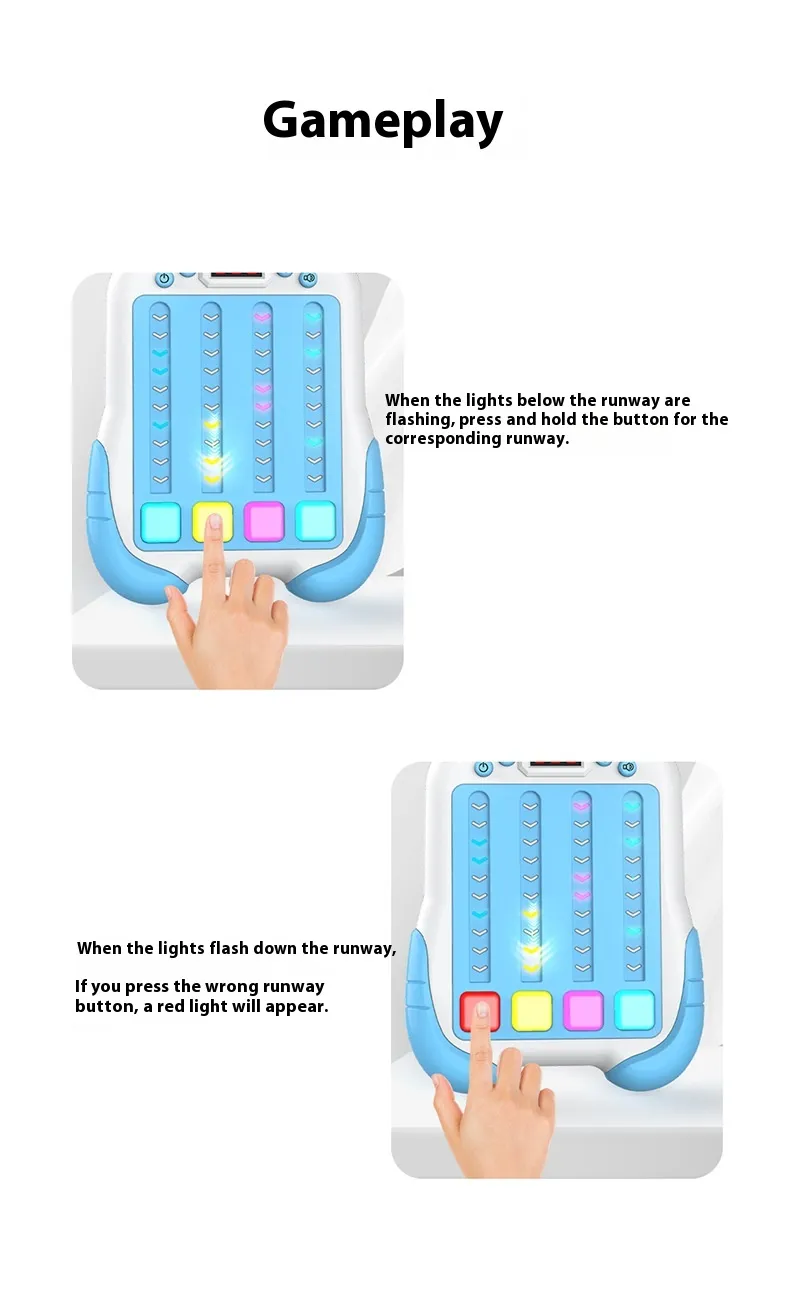 Gameplay

When the lights below the runway are flashing, press and hold the button for the corresponding runway.

When the lights flash down the runway,

If you press the wrong runway button, a red light will appear.