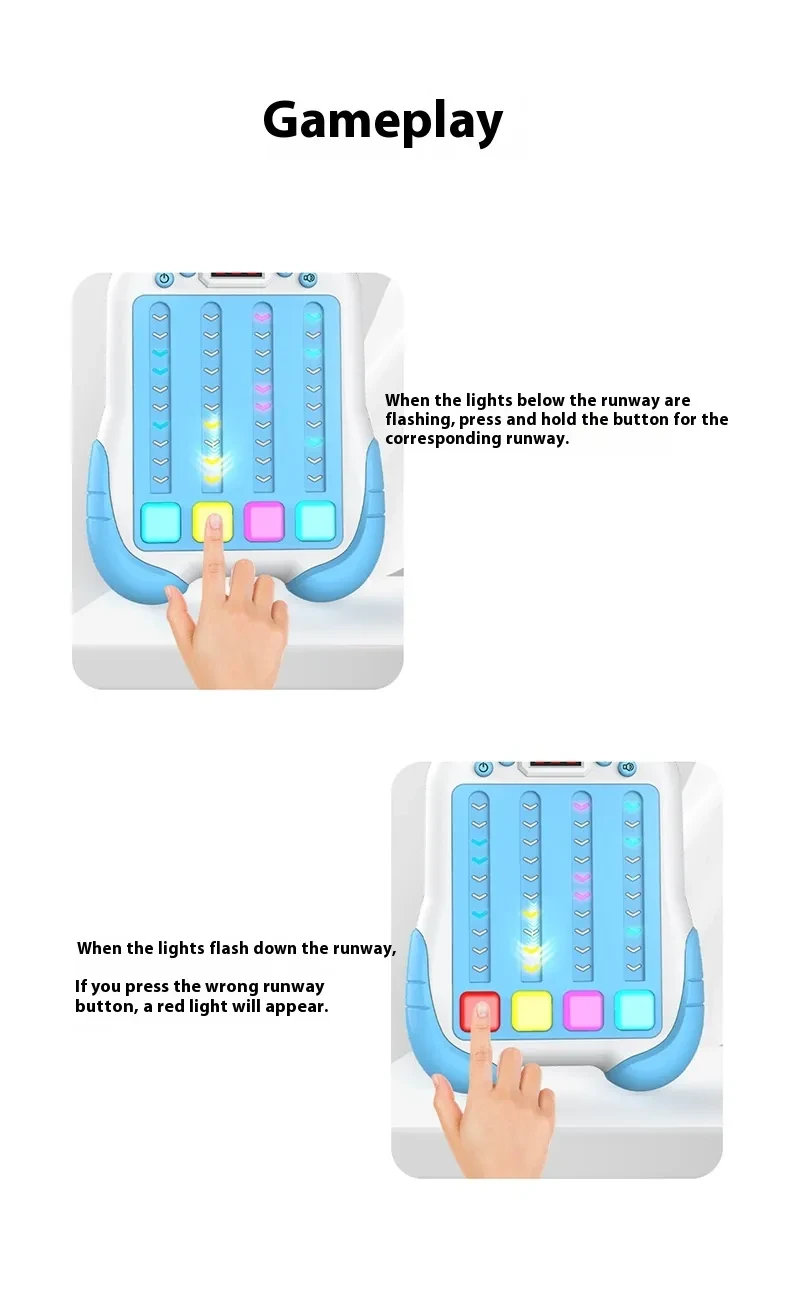 Gameplay

When the lights below the runway are flashing, press and hold the button for the corresponding runway.

When the lights flash down the runway,

If you press the wrong runway button, a red light will appear.