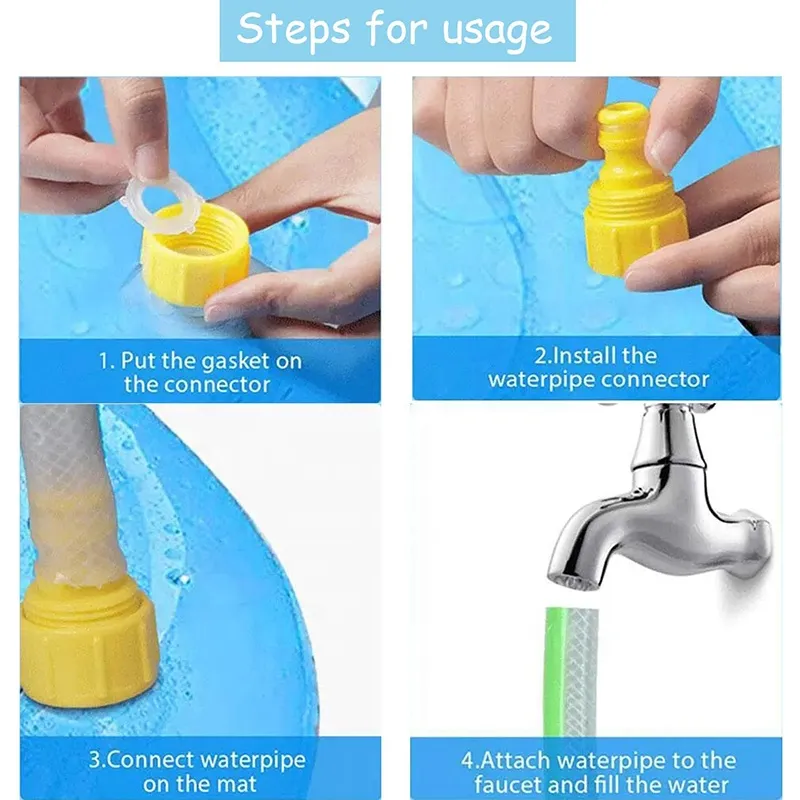 Steps for usage

1. Put the gasket on the connector

2.Install the waterpipe connector

3.Connect waterpipe on the mat

4.Attach waterpipe to the faucet and fill the water