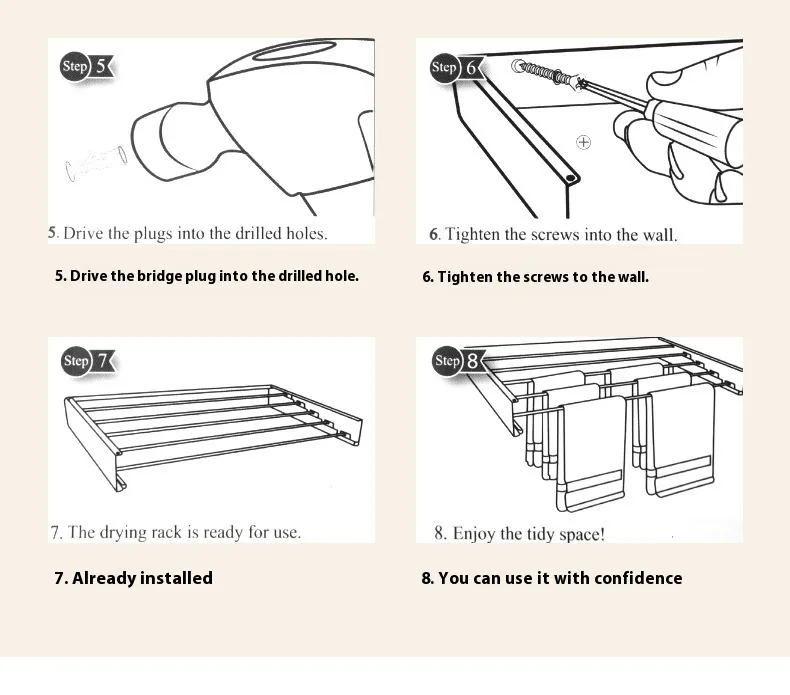 Step 5

5. Drive the plugs into the drilled holes.

5. Drive the bridge plug into the drilled hole.

Step 6

6. Tighten the screws into the wall.

6. Tighten the screws to the wall.

Step 7

7. The drying rack is ready for use.

7. Already installed

Step 8

8. Enjoy the tidy space!

8. You can use it with confidence